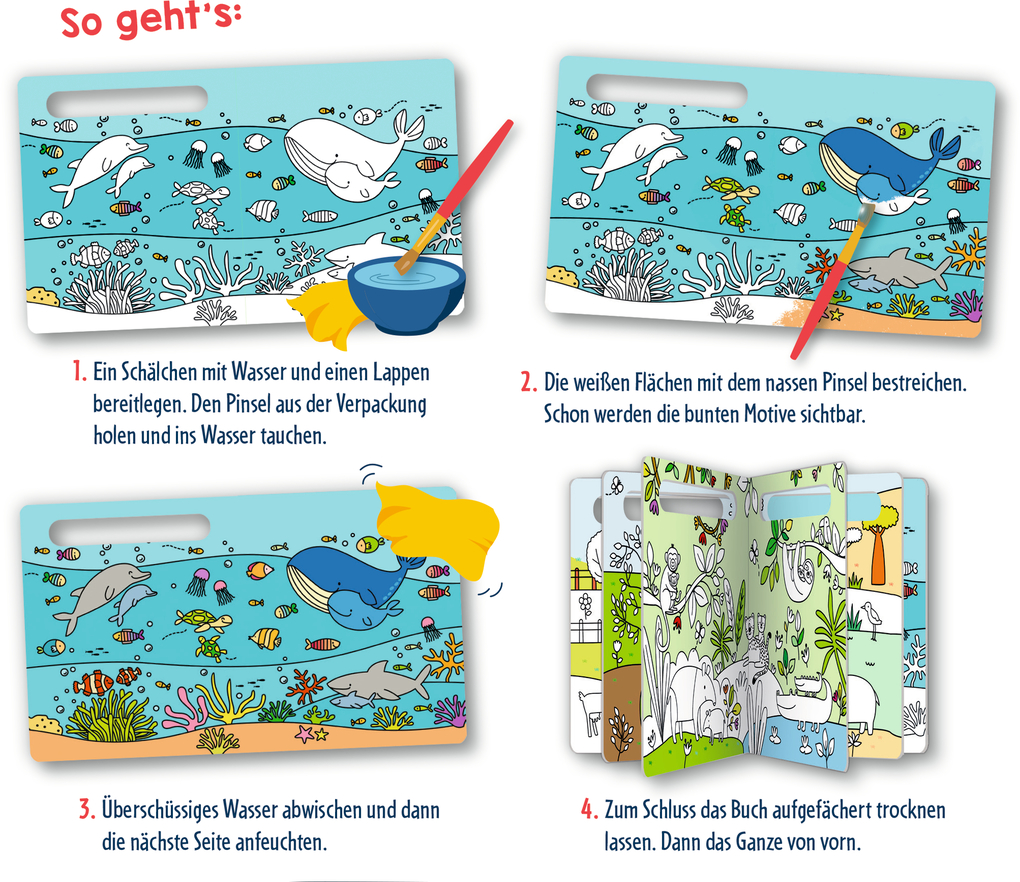 So geht's:

1. Ein Schälchen mit Wasser und einen Lappen bereitlegen. Den Pinsel aus der Verpackung holen und ins Wasser tauchen.

2. Die weißen Flächen mit dem nassen Pinsel bestreichen. Schon werden die bunten Motive sichtbar.

3. Überschüssiges Wasser abwischen und dann die nächste Seite anfeuchten.

4. Zum Schluss das Buch aufgefächert trocknen lassen. Dann das Ganze von vorn.