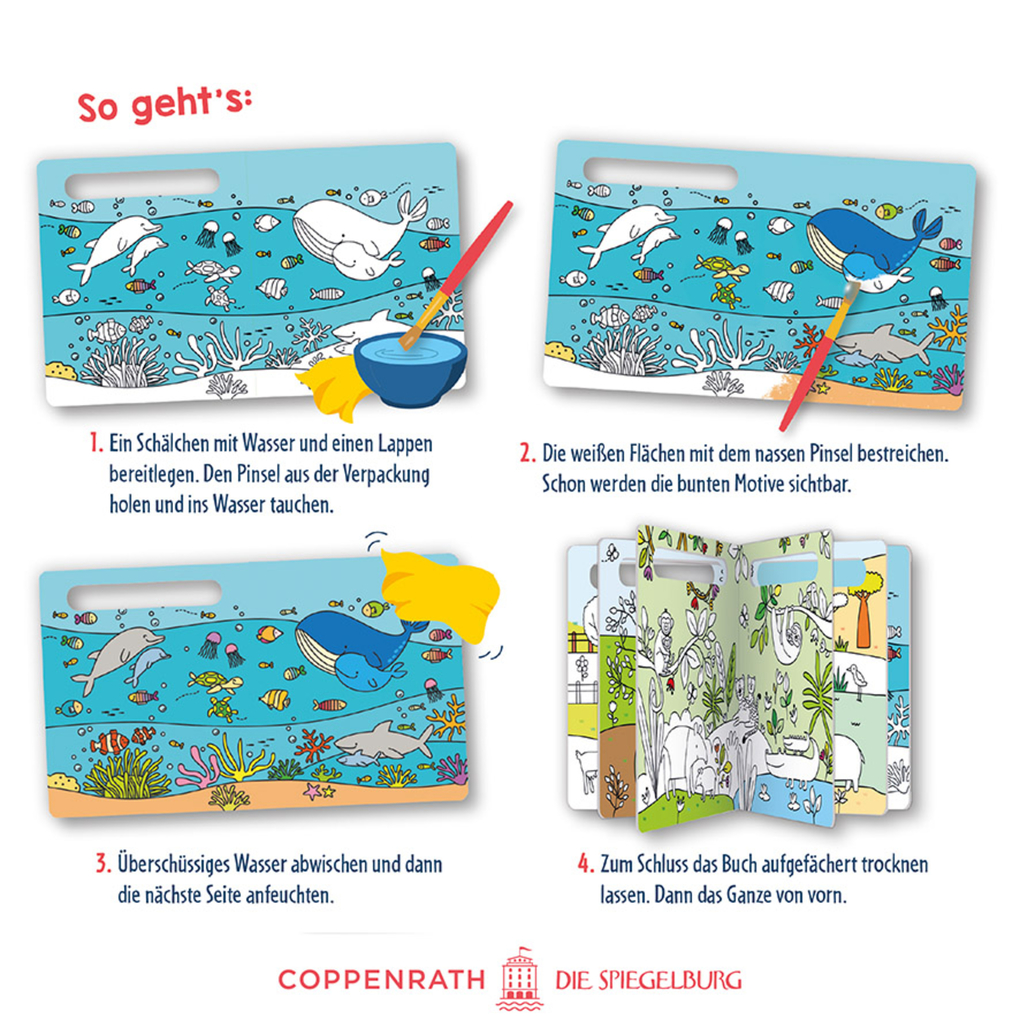 So geht's:

1. Ein Schälchen mit Wasser und einen Lappen bereitlegen. Den Pinsel aus der Verpackung holen und ins Wasser tauchen.

2. Die weißen Flächen mit dem nassen Pinsel bestreichen. Schon werden die bunten Motive sichtbar.

3. Überschüssiges Wasser abwischen und dann die nächste Seite anfeuchten.

4. Zum Schluss das Buch aufgefächert trocknen lassen. Dann das Ganze von vorn.

COPPENRATH DIE SPIEGELBURG