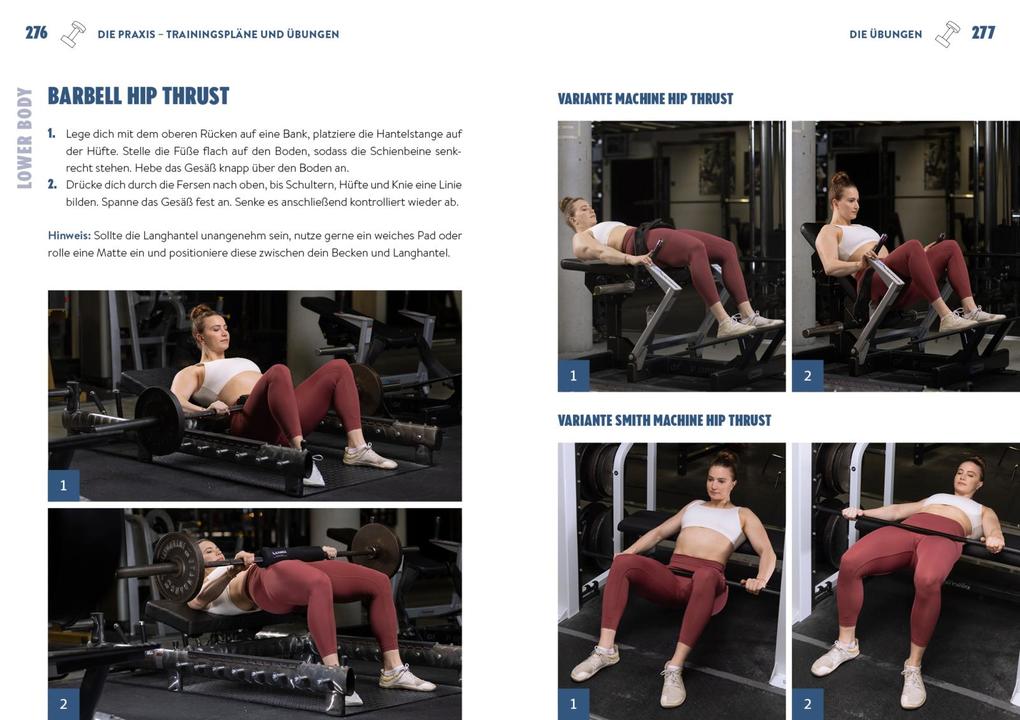 276 DIE PRAXIS – TRAININGSPLÄNE UND ÜBUNGEN

LOWER BODY

BARBELL HIP THRUST

1. Lege dich mit dem oberen Rücken auf eine Bank, platziere die Hantelstange auf der Hüfte. Stelle die Füße flach auf den Boden, sodass die Schienbeine senkrecht stehen. Hebe das Gesäß knapp über den Boden an.
2. Drücke dich durch die Fersen nach oben, bis Schultern, Hüfte und Knie eine Linie bilden. Spanne das Gesäß fest an. Senke es anschließend kontrolliert wieder ab.

Hinweis: Sollte die Langhantel unangenehm sein, nutze gerne ein weiches Pad oder rolle eine Matte ein und positioniere diese zwischen dein Becken und Langhantel.

1

2

DIE ÜBUNGEN 277

VARIANTE MACHINE HIP THRUST

1

2

VARIANTE SMITH MACHINE HIP THRUST

1

2