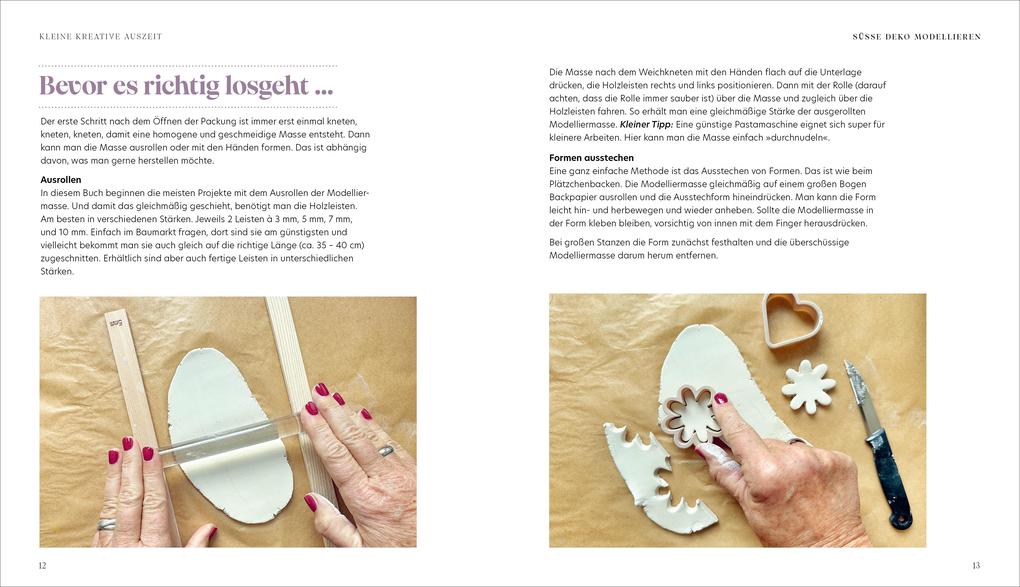 KLEINE KREATIVE AUSZEIT

Bevor es richtig losgeht …

Der erste Schritt nach dem Öffnen der Packung ist immer erst einmal kneten, kneten, kneten, damit eine homogene und geschmeidige Masse entsteht. Dann kann man die Masse ausrollen oder mit den Händen formen. Das ist abhängig davon, was man gerne herstellen möchte.

Ausrollen
In diesem Buch beginnen die meisten Projekte mit dem Ausrollen der Modelliermasse. Und damit das gleichmäßig geschieht, benötigt man die Holzleisten. Am besten in verschiedenen Stärken. Jeweils 2 Leisten à 3 mm, 5 mm, 7 mm, und 10 mm. Einfach im Baumarkt fragen, dort sind sie am günstigsten und vielleicht bekommt man sie auch gleich auf die richtige Länge (ca. 35 – 40 cm) zugeschnitten. Erhältlich sind aber auch fertige Leisten in unterschiedlichen Stärken.

12

SÜSSE DEKO MODELLIEREN

Die Masse nach dem Weichkneten mit den Händen flach auf die Unterlage drücken, die Holzleisten rechts und links positionieren. Dann mit der Rolle (darauf achten, dass die Rolle immer sauber ist) über die Masse und zugleich über die Holzleisten fahren. So erhält man eine gleichmäßige Stärke der ausgerollten Modelliermasse. Kleiner Tipp: Eine günstige Pastamaschine eignet sich super für kleinere Arbeiten. Hier kann man die Masse einfach »durchnudeln«.

Formen ausstechen
Eine ganz einfache Methode ist das Ausstechen von Formen. Das ist wie beim Plätzchenbacken. Die Modelliermasse gleichmäßig auf einem großen Bogen Backpapier ausrollen und die Ausstechform hineindrücken. Man kann die Form leicht hin- und herbewegen und wieder anheben. Sollte die Modelliermasse in der Form kleben bleiben, vorsichtig von innen mit dem Finger herausdrücken.

Bei großen Stanzen die Form zunächst festhalten und die überschüssige Modelliermasse darum herum entfernen.

13