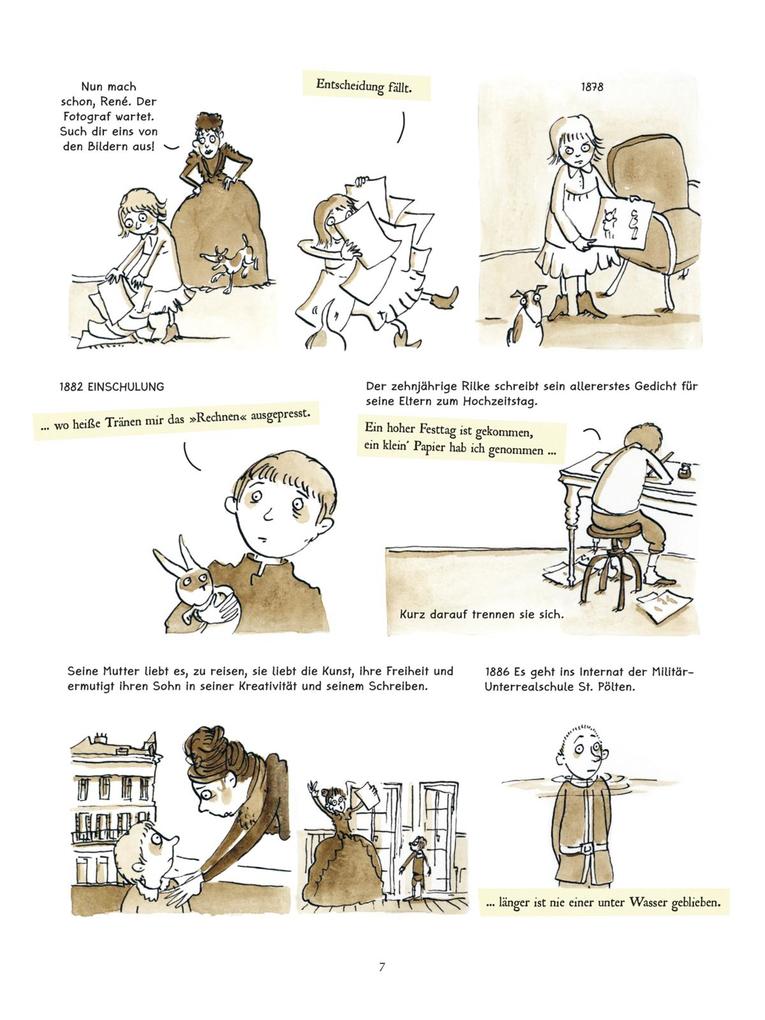 Nun mach schon, René. Der Fotograf wartet. Such dir eins von den Bildern aus!

Entscheidung fällt.

1878

1882 EINSCHULUNG

... wo heiße Tränen mir das »Rechnen« ausgepresst.

Der zehnjährige Rilke schreibt sein allererstes Gedicht für seine Eltern zum Hochzeitstag.

Ein hoher Festtag ist gekommen, ein klein' Papier hab ich genommen ...

Kurz darauf trennen sie sich.

Seine Mutter liebt es, zu reisen, sie liebt die Kunst, ihre Freiheit und ermutigt ihren Sohn in seiner Kreativität und seinem Schreiben.

1886 Es geht ins Internat der Militär-Unterrealschule St. Pölten.

... länger ist nie einer unter Wasser geblieben.

7