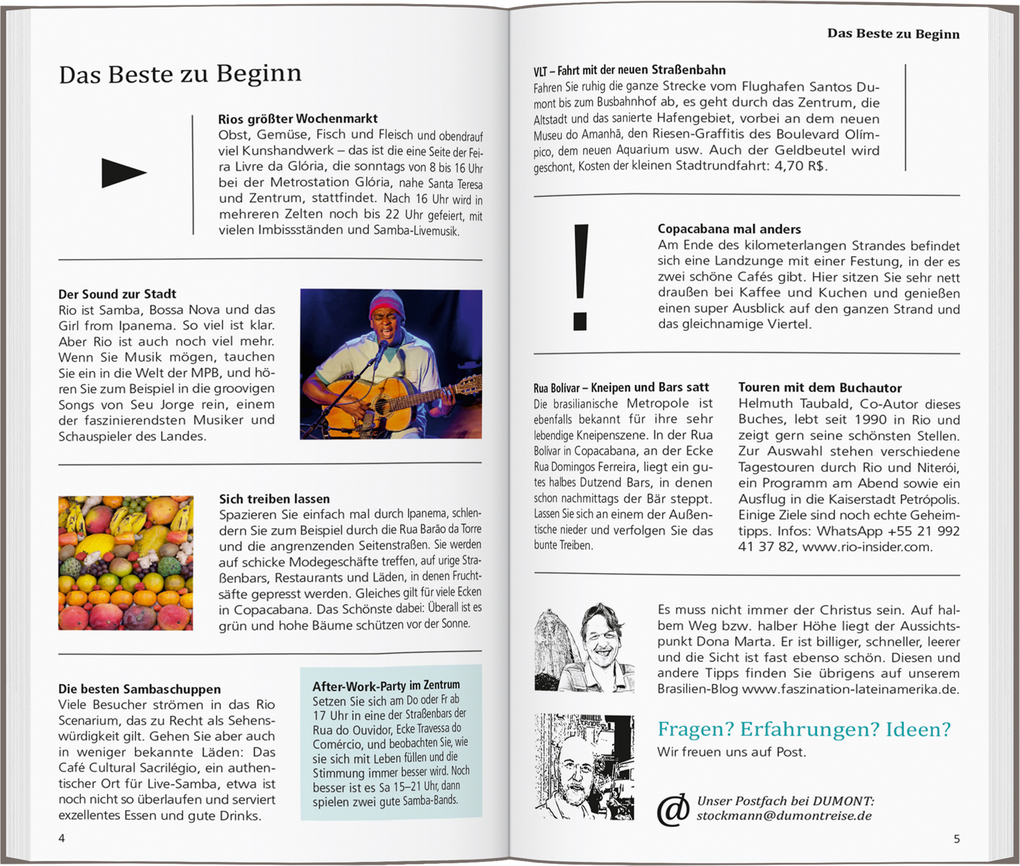 Das Beste zu Beginn

Rios größter Wochenmarkt
Obst, Gemüse, Fisch und Fleisch und obendrauf viel Kunshandwerk – das ist die eine Seite der Feira Livre da Glória, die sonntags von 8 bis 16 Uhr bei der Metrostation Glória, nahe Santa Teresa und Zentrum, stattfindet. Nach 16 Uhr wird in mehreren Zelten noch bis 22 Uhr gefeiert, mit vielen Imbissständen und Samba-Livemusik.

Der Sound zur Stadt
Rio ist Samba, Bossa Nova und das Girl from Ipanema. So viel ist klar. Aber Rio ist auch noch viel mehr. Wenn Sie Musik mögen, tauchen Sie ein in die Welt der MPB, und hören Sie zum Beispiel in die groovigen Songs von Seu Jorge rein, einem der faszinierendsten Musiker und Schauspieler des Landes.

Sich treiben lassen
Spazieren Sie einfach mal durch Ipanema, schlendern Sie zum Beispiel durch die Rua Barão da Torre und die angrenzenden Seitenstraßen. Sie werden auf schicke Modegeschäfte treffen, auf urige Straßenbars, Restaurants und Läden, in denen Fruchtsäfte gepresst werden. Gleiches gilt für viele Ecken in Copacabana. Das Schönste dabei: Überall ist es grün und hohe Bäume schützen vor der Sonne.

Die besten Sambaschuppen
Viele Besucher strömen in das Rio Scenarium, das zu Recht als Sehenswürdigkeit gilt. Gehen Sie aber auch in weniger bekannte Läden: Das Café Cultural Sacrilégio, ein authentischer Ort für Live-Samba, etwa ist noch nicht so überlaufen und serviert exzellentes Essen und gute Drinks.

After-Work-Party im Zentrum
Setzen Sie sich am Do oder Fr ab 17 Uhr in eine der Straßenbars der Rua do Ouvidor, Ecke Travessa do Comércio, und beobachten Sie, wie sie sich mit Leben füllen und die Stimmung immer besser wird. Noch besser ist es Sa 15–21 Uhr, dann spielen zwei gute Samba-Bands.

4

Das Beste zu Beginn

VLT – Fahrt mit der neuen Straßenbahn
Fahren Sie ruhig die ganze Strecke vom Flughafen Santos Dumont bis zum Busbahnhof ab, es geht durch das Zentrum, die Altstadt und das sanierte Hafengebiet, vorbei an dem neuen Museu do Amanhã, den Riesen-Graffitis des Boulevard Olímpico, dem neuen Aquarium usw. Auch der Geldbeutel wird geschont, Kosten der kleinen Stadtrundfahrt: 4,70 R$.

!

Copacabana mal anders
Am Ende des kilometerlangen Strandes befindet sich eine Landzunge mit einer Festung, in der es zwei schöne Cafés gibt. Hier sitzen Sie sehr nett draußen bei Kaffee und Kuchen und genießen einen super Ausblick auf den ganzen Strand und das gleichnamige Viertel.

Rua Bolívar – Kneipen und Bars satt
Die brasilianische Metropole ist ebenfalls bekannt für ihre sehr lebendige Kneipenszene. In der Rua Bolívar in Copacabana, an der Ecke Rua Domingos Ferreira, liegt ein gutes halbes Dutzend Bars, in denen schon nachmittags der Bär steppt. Lassen Sie sich an einem der Außentische nieder und verfolgen Sie das bunte Treiben.

Touren mit dem Buchautor
Helmuth Taubald, Co-Autor dieses Buches, lebt seit 1990 in Rio und zeigt gern seine schönsten Stellen. Zur Auswahl stehen verschiedene Tagestouren durch Rio und Niterói, ein Programm am Abend sowie ein Ausflug in die Kaiserstadt Petrópolis. Einige Ziele sind noch echte Geheimtipps. Infos: WhatsApp +55 21 992 41 37 82, www.rio-insider.com.

Es muss nicht immer der Christus sein. Auf halbem Weg bzw. halber Höhe liegt der Aussichtspunkt Dona Marta. Er ist billiger, schneller, leerer und die Sicht ist fast ebenso schön. Diesen und andere Tipps finden Sie übrigens auf unserem Brasilien-Blog www.faszination-lateinamerika.de.

Fragen? Erfahrungen? Ideen?
Wir freuen uns auf Post.

@ Unser Postfach bei DUMONT:
stockmann@dumontreise.de

5