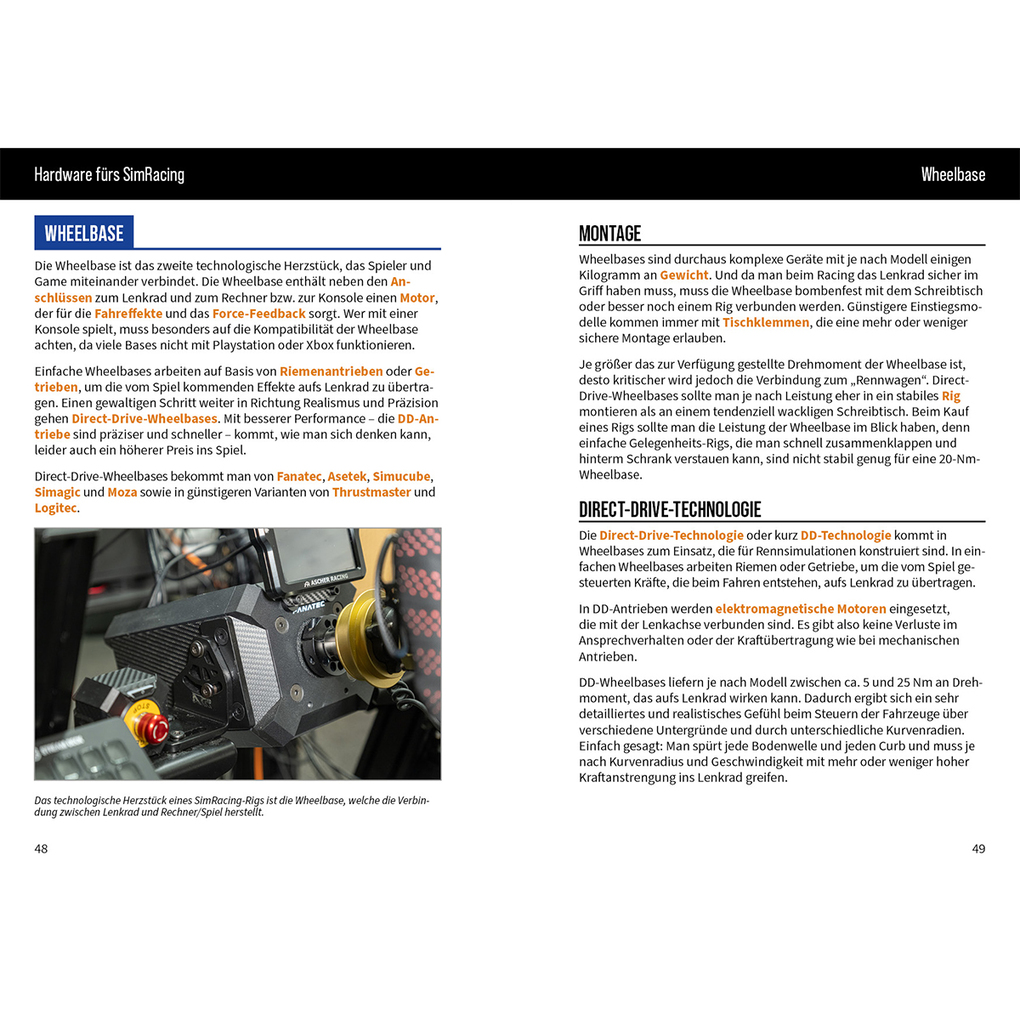 Hardware fürs SimRacing

WHEELBASE

Die Wheelbase ist das zweite technologische Herzstück, das Spieler und Game miteinander verbindet. Die Wheelbase enthält neben den Anschlüssen zum Lenkrad und zum Rechner bzw. zur Konsole einen Motor, der für die Fahreffekte und das Force-Feedback sorgt. Wer mit einer Konsole spielt, muss besonders auf die Kompatibilität der Wheelbase achten, da viele Bases nicht mit Playstation oder Xbox funktionieren.

Einfache Wheelbases arbeiten auf Basis von Riemenantrieben oder Getrieben, um die vom Spiel kommenden Effekte aufs Lenkrad zu übertragen. Einen gewaltigen Schritt weiter in Richtung Realismus und Präzision gehen Direct-Drive-Wheelbases. Mit besserer Performance – die DD-Antriebe sind präziser und schneller – kommt, wie man sich denken kann, leider auch ein höherer Preis ins Spiel.

Direct-Drive-Wheelbases bekommt man von Fanatec, Asetek, Simucube, Simagic und Moza sowie in günstigeren Varianten von Thrustmaster und Logitec.

ASCHER RACING
FANATEC

Das technologische Herzstück eines SimRacing-Rigs ist die Wheelbase, welche die Verbindung zwischen Lenkrad und Rechner/Spiel herstellt.

48

Wheelbase

MONTAGE

Wheelbases sind durchaus komplexe Geräte mit je nach Modell einigen Kilogramm an Gewicht. Und da man beim Racing das Lenkrad sicher im Griff haben muss, muss die Wheelbase bombenfest mit dem Schreibtisch oder besser noch einem Rig verbunden werden. Günstigere Einstiegsmodelle kommen immer mit Tischklemmen, die eine mehr oder weniger sichere Montage erlauben.

Je größer das zur Verfügung gestellte Drehmoment der Wheelbase ist, desto kritischer wird jedoch die Verbindung zum „Rennwagen“. Direct-Drive-Wheelbases sollte man je nach Leistung eher in ein stabiles Rig montieren als an einem tendenziell wackligen Schreibtisch. Beim Kauf eines Rigs sollte man die Leistung der Wheelbase im Blick haben, denn einfache Gelegenheits-Rigs, die man schnell zusammenklappen und hinterm Schrank verstauen kann, sind nicht stabil genug für eine 20-Nm-Wheelbase.

DIRECT-DRIVE-TECHNOLOGIE

Die Direct-Drive-Technologie oder kurz DD-Technologie kommt in Wheelbases zum Einsatz, die für Rennsimulationen konstruiert sind. In einfachen Wheelbases arbeiten Riemen oder Getriebe, um die vom Spiel gesteuerten Kräfte, die beim Fahren entstehen, aufs Lenkrad zu übertragen.

In DD-Antrieben werden elektromagnetische Motoren eingesetzt, die mit der Lenkachse verbunden sind. Es gibt also keine Verluste im Ansprechverhalten oder der Kraftübertragung wie bei mechanischen Antrieben.

DD-Wheelbases liefern je nach Modell zwischen ca. 5 und 25 Nm an Drehmoment, das aufs Lenkrad wirken kann. Dadurch ergibt sich ein sehr detailliertes und realistisches Gefühl beim Steuern der Fahrzeuge über verschiedene Untergründe und durch unterschiedliche Kurvenradien. Einfach gesagt: Man spürt jede Bodenwelle und jeden Curb und muss je nach Kurvenradius und Geschwindigkeit mit mehr oder weniger hoher Kraftanstrengung ins Lenkrad greifen.

49