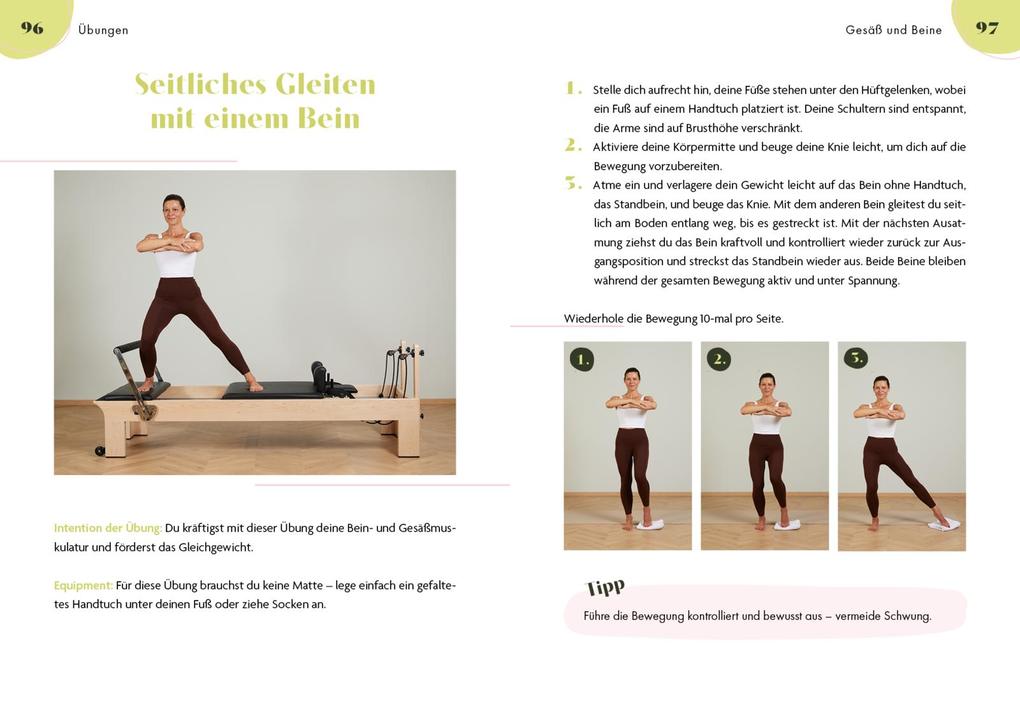 96 Übungen

Seitliches Gleiten mit einem Bein

Intention der Übung: Du kräftigst mit dieser Übung deine Bein- und Gesäßmuskulatur und förderst das Gleichgewicht.

Equipment: Für diese Übung brauchst du keine Matte – lege einfach ein gefaltetes Handtuch unter deinen Fuß oder ziehe Socken an.

Gesäß und Beine 97

1. Stelle dich aufrecht hin, deine Füße stehen unter den Hüftgelenken, wobei ein Fuß auf einem Handtuch platziert ist. Deine Schultern sind entspannt, die Arme sind auf Brusthöhe verschränkt.
2. Aktiviere deine Körpermitte und beuge deine Knie leicht, um dich auf die Bewegung vorzubereiten.
3. Atme ein und verlagere dein Gewicht leicht auf das Bein ohne Handtuch, das Standbein, und beuge das Knie. Mit dem anderen Bein gleitest du seitlich am Boden entlang weg, bis es gestreckt ist. Mit der nächsten Ausatmung ziehst du das Bein kraftvoll und kontrolliert wieder zurück zur Ausgangsposition und streckst das Standbein wieder aus. Beide Beine bleiben während der gesamten Bewegung aktiv und unter Spannung.

Wiederhole die Bewegung 10-mal pro Seite.

1. 2. 3.

Tipp
Führe die Bewegung kontrolliert und bewusst aus – vermeide Schwung.