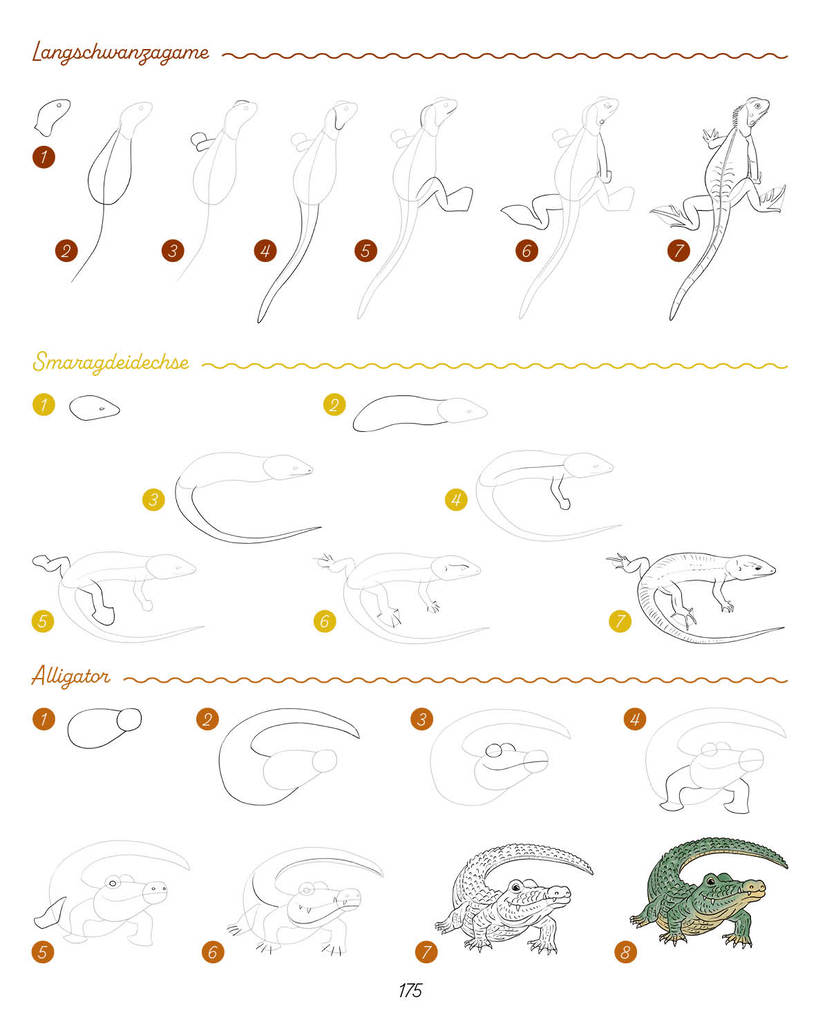 Langschwanzagame

1 2 3 4 5 6 7

Smaragdeidechse

1 2 3 4 5 6 7

Alligator

1 2 3 4 5 6 7 8

175