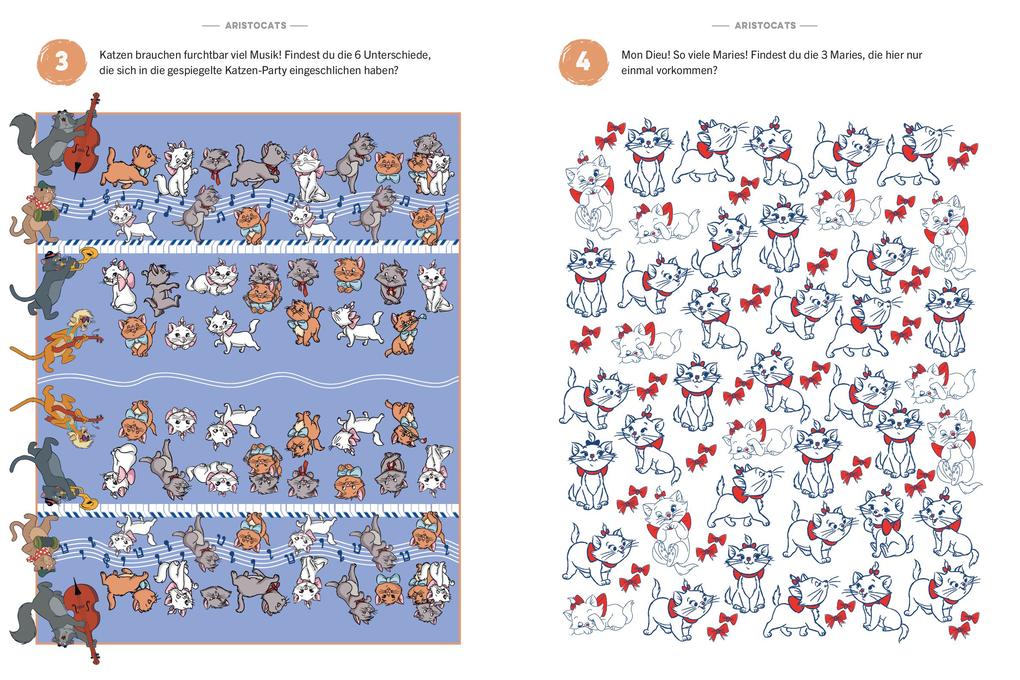 ARISTOCATS

3

Katzen brauchen furchtbar viel Musik! Findest du die 6 Unterschiede, die sich in die gespiegelte Katzen-Party eingeschlichen haben?

ARISTOCATS

4

Mon Dieu! So viele Maries! Findest du die 3 Maries, die hier nur einmal vorkommen?