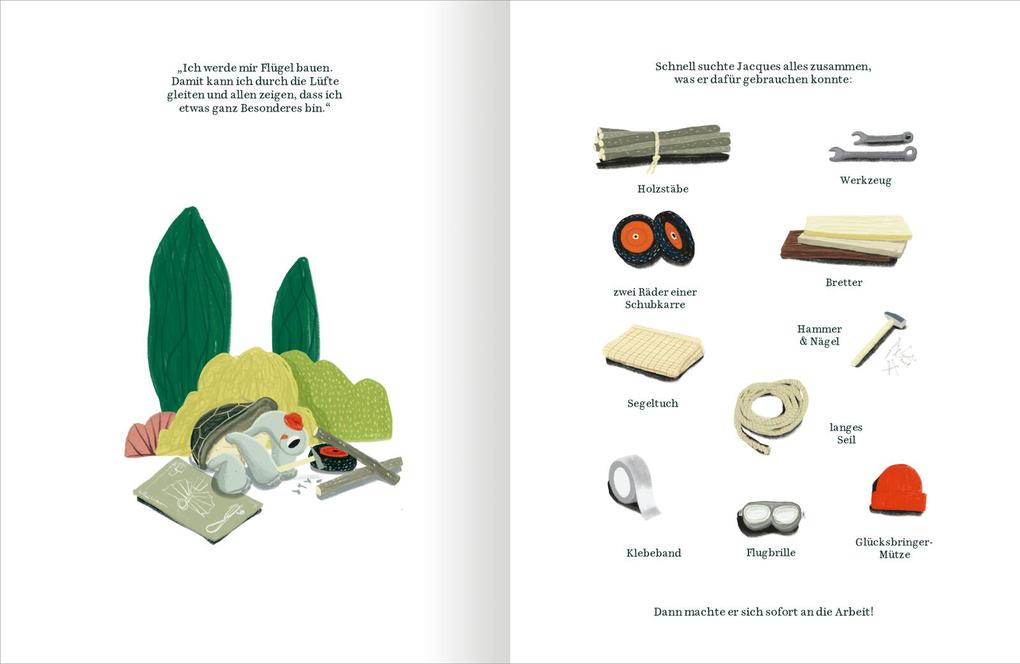 „Ich werde mir Flügel bauen. Damit kann ich durch die Lüfte gleiten und allen zeigen, dass ich etwas ganz Besonderes bin.“

Schnell suchte Jacques alles zusammen, was er dafür gebrauchen konnte:

Holzstäbe

Werkzeug

zwei Räder einer Schubkarre

Bretter

Hammer & Nägel

Segeltuch

langes Seil

Klebeband

Flugbrille

Glücksbringer-Mütze

Dann machte er sich sofort an die Arbeit!