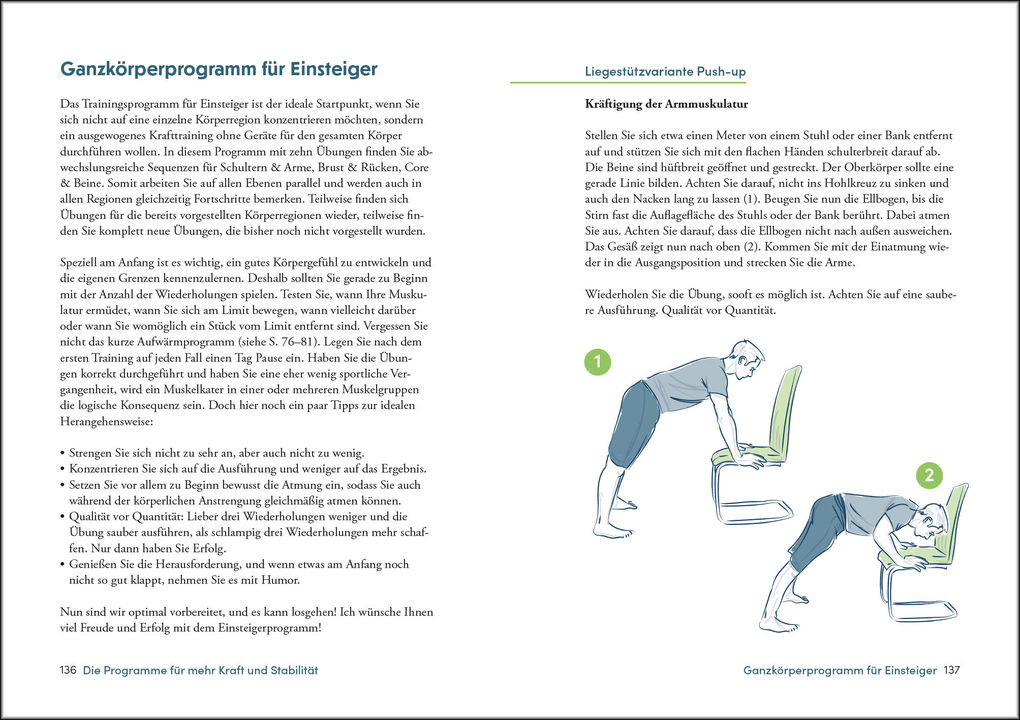 Ganzkörperprogramm für Einsteiger

Das Trainingsprogramm für Einsteiger ist der ideale Startpunkt, wenn Sie sich nicht auf eine einzelne Körperregion konzentrieren möchten, sondern ein ausgewogenes Krafttraining ohne Geräte für den gesamten Körper durchführen wollen. In diesem Programm mit zehn Übungen finden Sie abwechslungsreiche Sequenzen für Schultern & Arme, Brust & Rücken, Core & Beine. Somit arbeiten Sie auf allen Ebenen parallel und werden auch in allen Regionen gleichzeitig Fortschritte bemerken. Teilweise finden sich Übungen für die bereits vorgestellten Körperregionen wieder, teilweise finden Sie komplett neue Übungen, die bisher noch nicht vorgestellt wurden.

Speziell am Anfang ist es wichtig, ein gutes Körpergefühl zu entwickeln und die eigenen Grenzen kennenzulernen. Deshalb sollten Sie gerade zu Beginn mit der Anzahl der Wiederholungen spielen. Testen Sie, wann Ihre Muskulatur ermüdet, wann Sie sich am Limit bewegen, wann vielleicht darüber oder wann Sie womöglich ein Stück vom Limit entfernt sind. Vergessen Sie nicht das kurze Aufwärmprogramm (siehe S. 76–81). Legen Sie nach dem ersten Training auf jeden Fall einen Tag Pause ein. Haben Sie die Übungen korrekt durchgeführt und haben Sie eine eher wenig sportliche Vergangenheit, wird ein Muskelkater in einer oder mehreren Muskelgruppen die logische Konsequenz sein. Doch hier noch ein paar Tipps zur idealen Herangehensweise:

• Strengen Sie sich nicht zu sehr an, aber auch nicht zu wenig.
• Konzentrieren Sie sich auf die Ausführung und weniger auf das Ergebnis.
• Setzen Sie vor allem zu Beginn bewusst die Atmung ein, sodass Sie auch während der körperlichen Anstrengung gleichmäßig atmen können.
• Qualität vor Quantität: Lieber drei Wiederholungen weniger und die Übung sauber ausführen, als schlampig drei Wiederholungen mehr schaffen. Nur dann haben Sie Erfolg.
• Genießen Sie die Herausforderung, und wenn etwas am Anfang noch nicht so gut klappt, nehmen Sie es mit Humor.

Nun sind wir optimal vorbereitet, und es kann losgehen! Ich wünsche Ihnen viel Freude und Erfolg mit dem Einsteigerprogramm!

136 Die Programme für mehr Kraft und Stabilität

Liegestützvariante Push-up

Kräftigung der Armmuskulatur

Stellen Sie sich etwa einen Meter von einem Stuhl oder einer Bank entfernt auf und stützen Sie sich mit den flachen Händen schulterbreit darauf ab. Die Beine sind hüftbreit geöffnet und gestreckt. Der Oberkörper sollte eine gerade Linie bilden. Achten Sie darauf, nicht ins Hohlkreuz zu sinken und auch den Nacken lang zu lassen (1). Beugen Sie nun die Ellbogen, bis die Stirn fast die Auflagefläche des Stuhls oder der Bank berührt. Dabei atmen Sie aus. Achten Sie darauf, dass die Ellbogen nicht nach außen ausweichen. Das Gesäß zeigt nun nach oben (2). Kommen Sie mit der Einatmung wieder in die Ausgangsposition und strecken Sie die Arme.

Wiederholen Sie die Übung, sooft es möglich ist. Achten Sie auf eine saubere Ausführung. Qualität vor Quantität.

1

2

Ganzkörperprogramm für Einsteiger 137