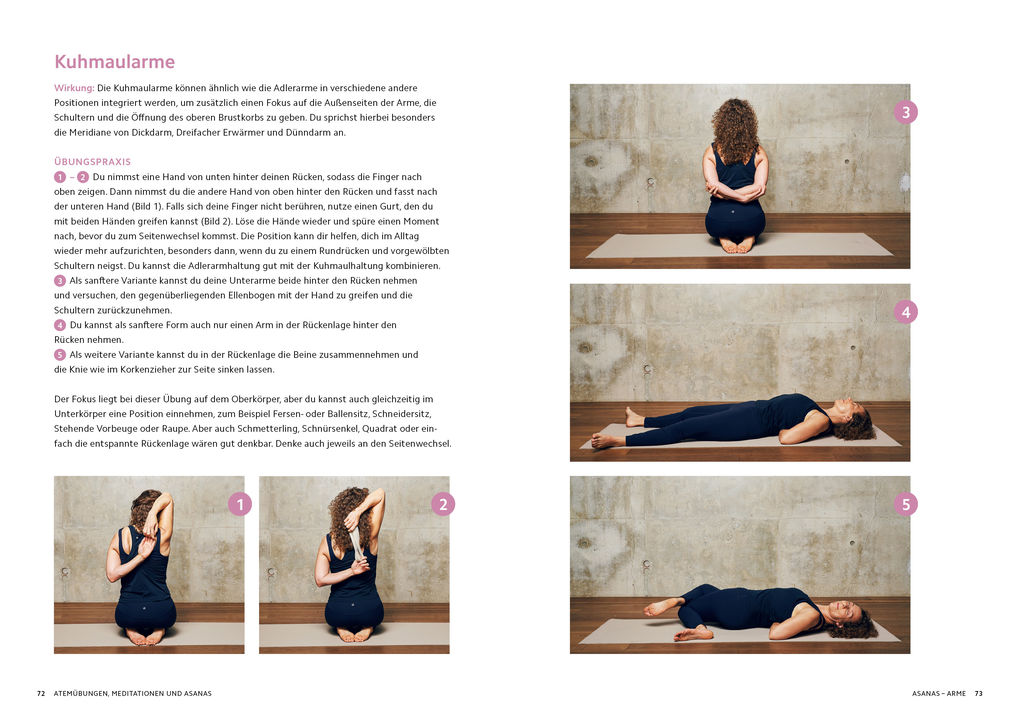 Kuhmaularme

Wirkung: Die Kuhmaularme können ähnlich wie die Adlerarme in verschiedene andere Positionen integriert werden, um zusätzlich einen Fokus auf die Außenseiten der Arme, die Schultern und die Öffnung des oberen Brustkorbs zu geben. Du sprichst hierbei besonders die Meridiane von Dickdarm, Dreifacher Erwärmer und Dünndarm an.

ÜBUNGSPRAXIS
1 – 2 Du nimmst eine Hand von unten hinter deinen Rücken, sodass die Finger nach oben zeigen. Dann nimmst du die andere Hand von oben hinter den Rücken und fasst nach der unteren Hand (Bild 1). Falls sich deine Finger nicht berühren, nutze einen Gurt, den du mit beiden Händen greifen kannst (Bild 2). Löse die Hände wieder und spüre einen Moment nach, bevor du zum Seitenwechsel kommst. Die Position kann dir helfen, dich im Alltag wieder mehr aufzurichten, besonders dann, wenn du zu einem Rundrücken und vorgewölbten Schultern neigst. Du kannst die Adlerarmhaltung gut mit der Kuhmaulhaltung kombinieren.
3 Als sanftere Variante kannst du deine Unterarme beide hinter den Rücken nehmen und versuchen, den gegenüberliegenden Ellenbogen mit der Hand zu greifen und die Schultern zurückzunehmen.
4 Du kannst als sanftere Form auch nur einen Arm in der Rückenlage hinter den Rücken nehmen.
5 Als weitere Variante kannst du in der Rückenlage die Beine zusammennehmen und die Knie wie im Korkenzieher zur Seite sinken lassen.

Der Fokus liegt bei dieser Übung auf dem Oberkörper, aber du kannst auch gleichzeitig im Unterkörper eine Position einnehmen, zum Beispiel Fersen- oder Ballensitz, Schneidersitz, Stehende Vorbeuge oder Raupe. Aber auch Schmetterling, Schnürsenkel, Quadrat oder einfach die entspannte Rückenlage wären gut denkbar. Denke auch jeweils an den Seitenwechsel.

1

2

3

4

5

72 ATEMÜBUNGEN, MEDITATIONEN UND ASANAS

ASANAS – ARME 73