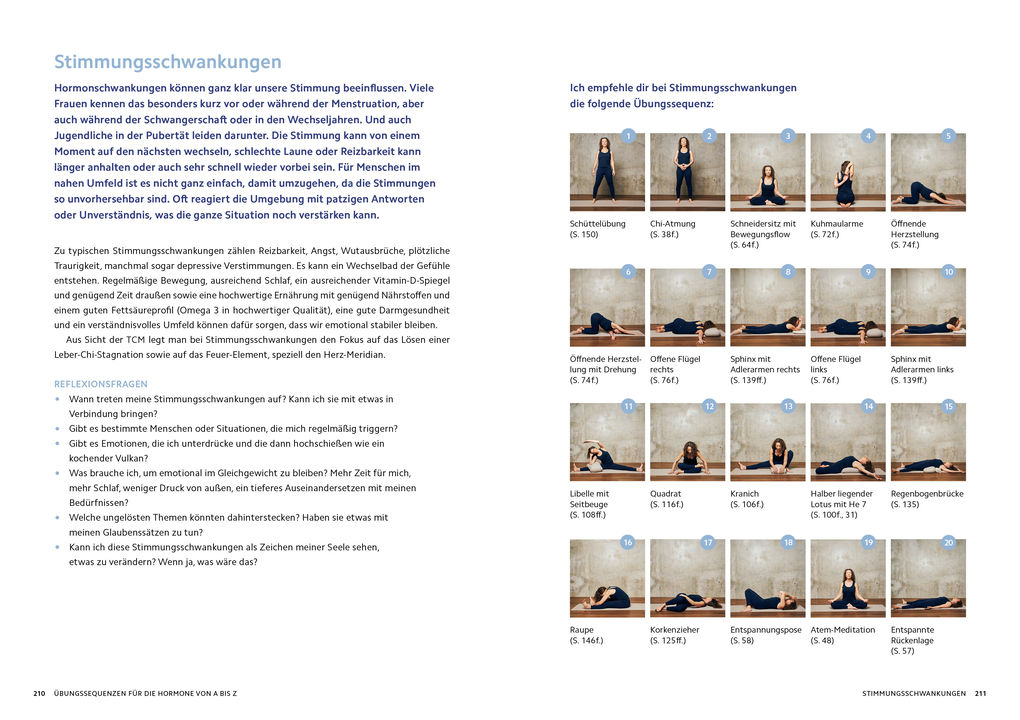 Stimmungsschwankungen

Hormonschwankungen können ganz klar unsere Stimmung beeinflussen. Viele Frauen kennen das besonders kurz vor oder während der Menstruation, aber auch während der Schwangerschaft oder in den Wechseljahren. Und auch Jugendliche in der Pubertät leiden darunter. Die Stimmung kann von einem Moment auf den nächsten wechseln, schlechte Laune oder Reizbarkeit kann länger anhalten oder auch sehr schnell wieder vorbei sein. Für Menschen im nahen Umfeld ist es nicht ganz einfach, damit umzugehen, da die Stimmungen so unvorhersehbar sind. Oft reagiert die Umgebung mit patzigen Antworten oder Unverständnis, was die ganze Situation noch verstärken kann.

Zu typischen Stimmungsschwankungen zählen Reizbarkeit, Angst, Wutausbrüche, plötzliche Traurigkeit, manchmal sogar depressive Verstimmungen. Es kann ein Wechselbad der Gefühle entstehen. Regelmäßige Bewegung, ausreichend Schlaf, ein ausreichender Vitamin-D-Spiegel und genügend Zeit draußen sowie eine hochwertige Ernährung mit genügend Nährstoffen und einem guten Fettsäureprofil (Omega 3 in hochwertiger Qualität), eine gute Darmgesundheit und ein verständnisvolles Umfeld können dafür sorgen, dass wir emotional stabiler bleiben.
Aus Sicht der TCM legt man bei Stimmungsschwankungen den Fokus auf das Lösen einer Leber-Chi-Stagnation sowie auf das Feuer-Element, speziell den Herz-Meridian.

REFLEXIONSFRAGEN
• Wann treten meine Stimmungsschwankungen auf? Kann ich sie mit etwas in Verbindung bringen?
• Gibt es bestimmte Menschen oder Situationen, die mich regelmäßig triggern?
• Gibt es Emotionen, die ich unterdrücke und die dann hochschießen wie ein kochender Vulkan?
• Was brauche ich, um emotional im Gleichgewicht zu bleiben? Mehr Zeit für mich, mehr Schlaf, weniger Druck von außen, ein tieferes Auseinandersetzen mit meinen Bedürfnissen?
• Welche ungelösten Themen könnten dahinterstecken? Haben sie etwas mit meinen Glaubenssätzen zu tun?
• Kann ich diese Stimmungsschwankungen als Zeichen meiner Seele sehen, etwas zu verändern? Wenn ja, was wäre das?

210 ÜBUNGSSEQUENZEN FÜR DIE HORMONE VON A BIS Z

Ich empfehle dir bei Stimmungsschwankungen die folgende Übungssequenz:

1 Schüttelübung (S. 150)
2 Chi-Atmung (S. 38f.)
3 Schneidersitz mit Bewegungsflow (S. 64f.)
4 Kuhmaularme (S. 72f.)
5 Öffnende Herzstellung (S. 74f.)
6 Öffnende Herzstellung mit Drehung (S. 74f.)
7 Offene Flügel rechts (S. 76f.)
8 Sphinx mit Adlerarmen rechts (S. 139ff.)
9 Offene Flügel links (S. 76f.)
10 Sphinx mit Adlerarmen links (S. 139ff.)
11 Libelle mit Seitbeuge (S. 108ff.)
12 Quadrat (S. 116f.)
13 Kranich (S. 106f.)
14 Halber liegender Lotus mit He 7 (S. 100f., 31)
15 Regenbogenbrücke (S. 135)
16 Raupe (S. 146f.)
17 Korkenzieher (S. 125ff.)
18 Entspannungspose (S. 58)
19 Atem-Meditation (S. 48)
20 Entspannte Rückenlage (S. 57)

STIMMUNGSSCHWANKUNGEN 211