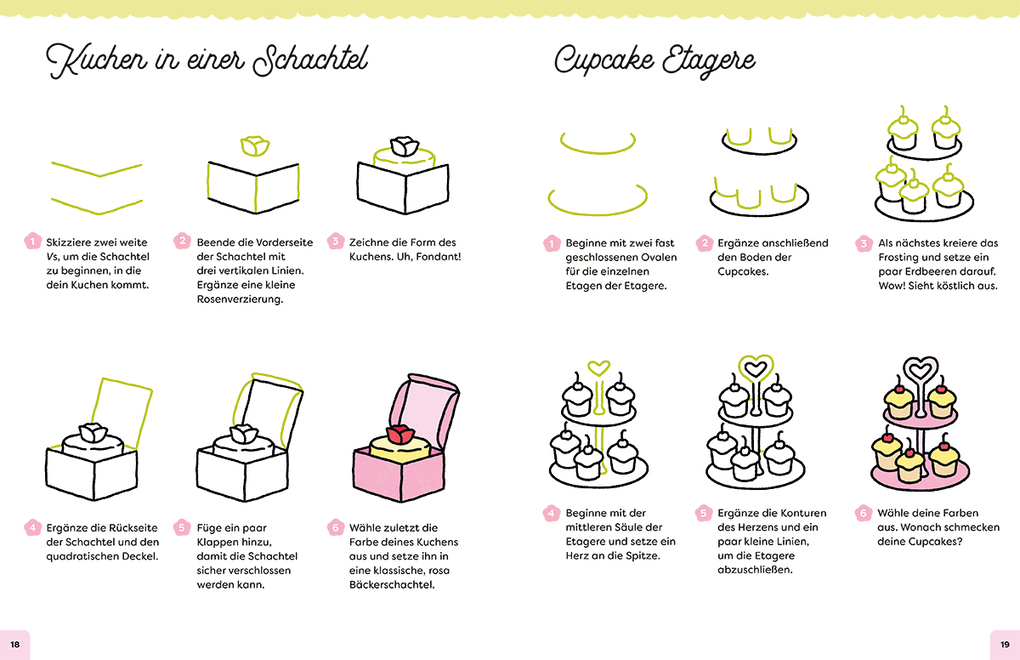 Kuchen in einer Schachtel

1 Skizziere zwei weite Vs, um die Schachtel zu beginnen, in die dein Kuchen kommt.

2 Beende die Vorderseite der Schachtel mit drei vertikalen Linien. Ergänze eine kleine Rosenverzierung.

3 Zeichne die Form des Kuchens. Uh, Fondant!

4 Ergänze die Rückseite der Schachtel und den quadratischen Deckel.

5 Füge ein paar Klappen hinzu, damit die Schachtel sicher verschlossen werden kann.

6 Wähle zuletzt die Farbe deines Kuchens aus und setze ihn in eine klassische, rosa Bäckerschachtel.

18

Cupcake Etagere

1 Beginne mit zwei fast geschlossenen Ovalen für die einzelnen Etagen der Etagere.

2 Ergänze anschließend den Boden der Cupcakes.

3 Als nächstes kreiere das Frosting und setze ein paar Erdbeeren darauf. Wow! Sieht köstlich aus.

4 Beginne mit der mittleren Säule der Etagere und setze ein Herz an die Spitze.

5 Ergänze die Konturen des Herzens und ein paar kleine Linien, um die Etagere abzuschließen.

6 Wähle deine Farben aus. Wonach schmecken deine Cupcakes?

19