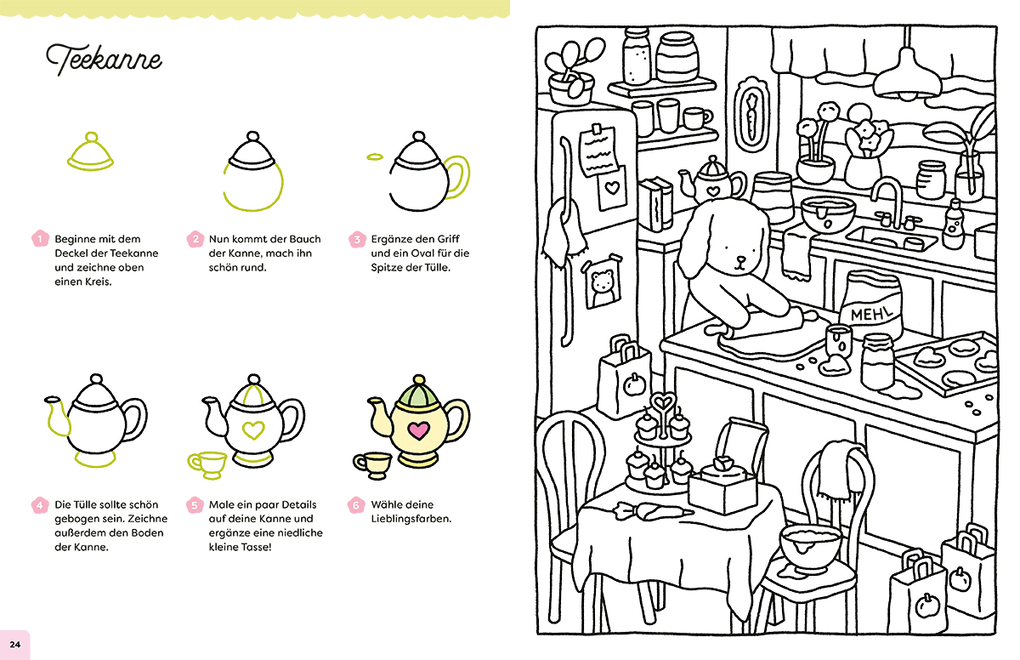 Teekanne

1 Beginne mit dem Deckel der Teekanne und zeichne oben einen Kreis.

2 Nun kommt der Bauch der Kanne, mach ihn schön rund.

3 Ergänze den Griff und ein Oval für die Spitze der Tülle.

4 Die Tülle sollte schön gebogen sein. Zeichne außerdem den Boden der Kanne.

5 Male ein paar Details auf deine Kanne und ergänze eine niedliche kleine Tasse!

6 Wähle deine Lieblingsfarben.

24

MEHL