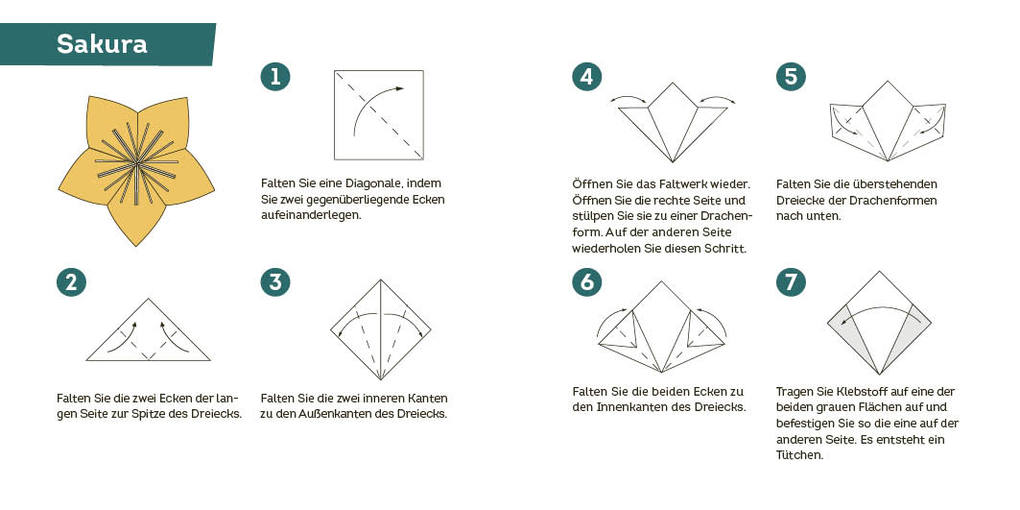 Sakura

1

Falten Sie eine Diagonale, indem Sie zwei gegenüberliegende Ecken aufeinanderlegen.

2

Falten Sie die zwei Ecken der langen Seite zur Spitze des Dreiecks.

3

Falten Sie die zwei inneren Kanten zu den Außenkanten des Dreiecks.

4

Öffnen Sie das Faltwerk wieder. Öffnen Sie die rechte Seite und stülpen Sie sie zu einer Drachenform. Auf der anderen Seite wiederholen Sie diesen Schritt.

5

Falten Sie die überstehenden Dreiecke der Drachenformen nach unten.

6

Falten Sie die beiden Ecken zu den Innenkanten des Dreiecks.

7

Tragen Sie Klebstoff auf eine der beiden grauen Flächen auf und befestigen Sie so die eine auf der anderen Seite. Es entsteht ein Tütchen.