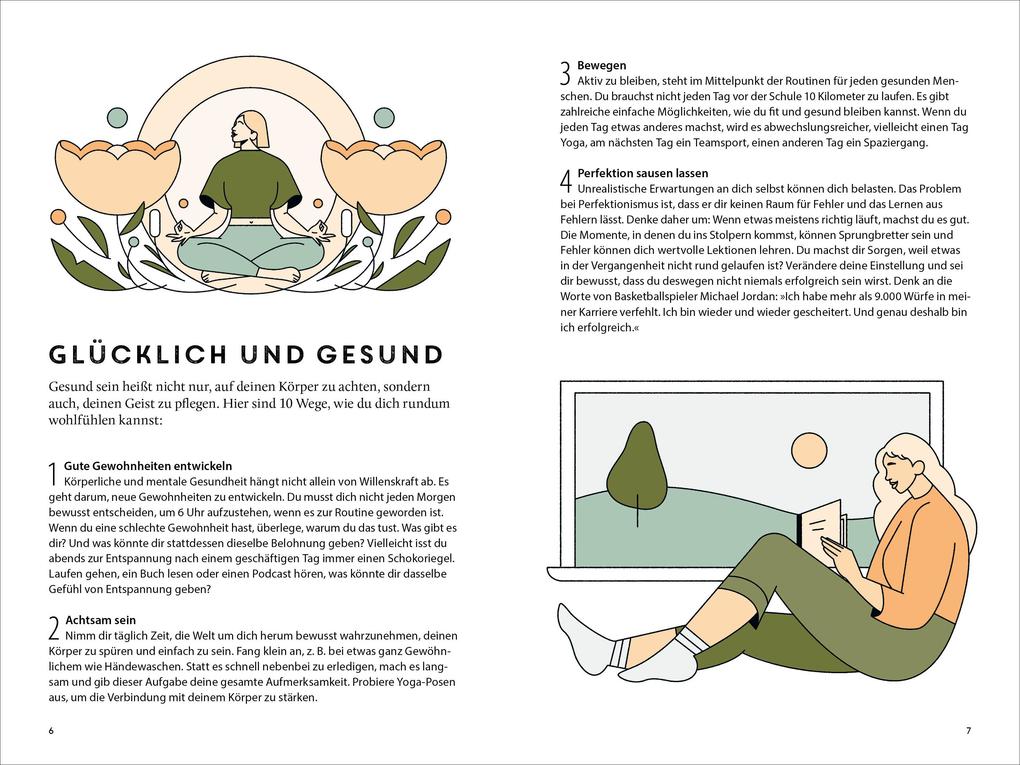 GLÜCKLICH UND GESUND

Gesund sein heißt nicht nur, auf deinen Körper zu achten, sondern auch, deinen Geist zu pflegen. Hier sind 10 Wege, wie du dich rundum wohlfühlen kannst:

1 Gute Gewohnheiten entwickeln
Körperliche und mentale Gesundheit hängt nicht allein von Willenskraft ab. Es geht darum, neue Gewohnheiten zu entwickeln. Du musst dich nicht jeden Morgen bewusst entscheiden, um 6 Uhr aufzustehen, wenn es zur Routine geworden ist. Wenn du eine schlechte Gewohnheit hast, überlege, warum du das tust. Was gibt es dir? Und was könnte dir stattdessen dieselbe Belohnung geben? Vielleicht isst du abends zur Entspannung nach einem geschäftigen Tag immer einen Schokoriegel. Laufen gehen, ein Buch lesen oder einen Podcast hören, was könnte dir dasselbe Gefühl von Entspannung geben?

2 Achtsam sein
Nimm dir täglich Zeit, die Welt um dich herum bewusst wahrzunehmen, deinen Körper zu spüren und einfach zu sein. Fang klein an, z. B. bei etwas ganz Gewöhnlichem wie Händewaschen. Statt es schnell nebenbei zu erledigen, mach es langsam und gib dieser Aufgabe deine gesamte Aufmerksamkeit. Probiere Yoga-Posen aus, um die Verbindung mit deinem Körper zu stärken.

6

3 Bewegen
Aktiv zu bleiben, steht im Mittelpunkt der Routinen für jeden gesunden Menschen. Du brauchst nicht jeden Tag vor der Schule 10 Kilometer zu laufen. Es gibt zahlreiche einfache Möglichkeiten, wie du fit und gesund bleiben kannst. Wenn du jeden Tag etwas anderes machst, wird es abwechslungsreicher, vielleicht einen Tag Yoga, am nächsten Tag ein Teamsport, einen anderen Tag ein Spaziergang.

4 Perfektion sausen lassen
Unrealistische Erwartungen an dich selbst können dich belasten. Das Problem bei Perfektionismus ist, dass er dir keinen Raum für Fehler und das Lernen aus Fehlern lässt. Denke daher um: Wenn etwas meistens richtig läuft, machst du es gut. Die Momente, in denen du ins Stolpern kommst, können Sprungbretter sein und Fehler können dich wertvolle Lektionen lehren. Du machst dir Sorgen, weil etwas in der Vergangenheit nicht rund gelaufen ist? Verändere deine Einstellung und sei dir bewusst, dass du deswegen nicht niemals erfolgreich sein wirst. Denk an die Worte von Basketballspieler Michael Jordan: »Ich habe mehr als 9.000 Würfe in meiner Karriere verfehlt. Ich bin wieder und wieder gescheitert. Und genau deshalb bin ich erfolgreich.«

7