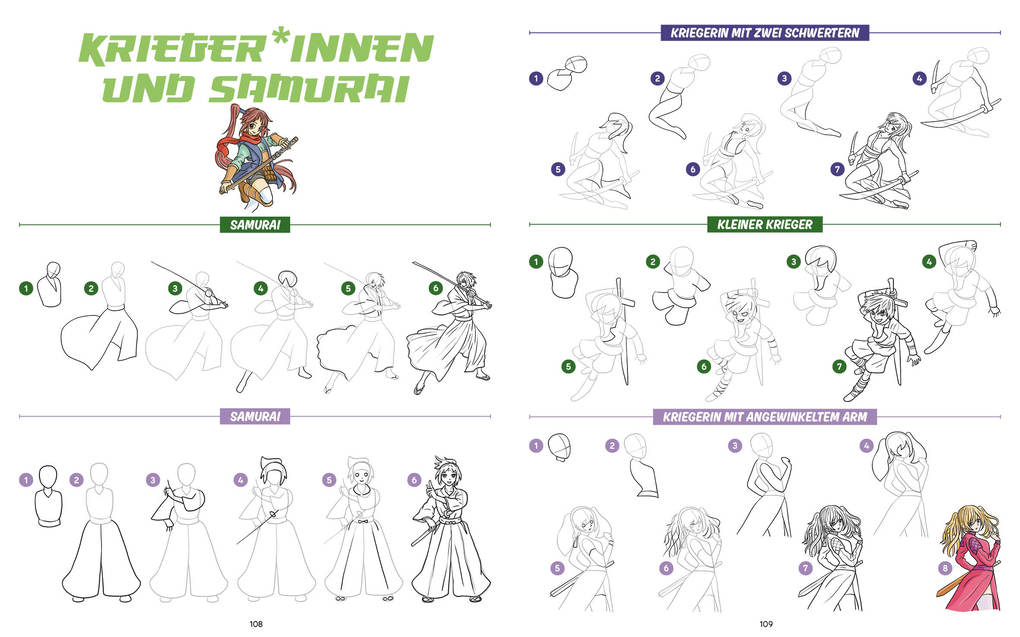 KRIEGER*INNEN UND SAMURAI

SAMURAI

1 2 3 4 5 6

SAMURAI

1 2 3 4 5 6

108

KRIEGERIN MIT ZWEI SCHWERTERN

1 2 3 4 5 6 7

KLEINER KRIEGER

1 2 3 4 5 6 7

KRIEGERIN MIT ANGEWINKELTEM ARM

1 2 3 4 5 6 7 8

109