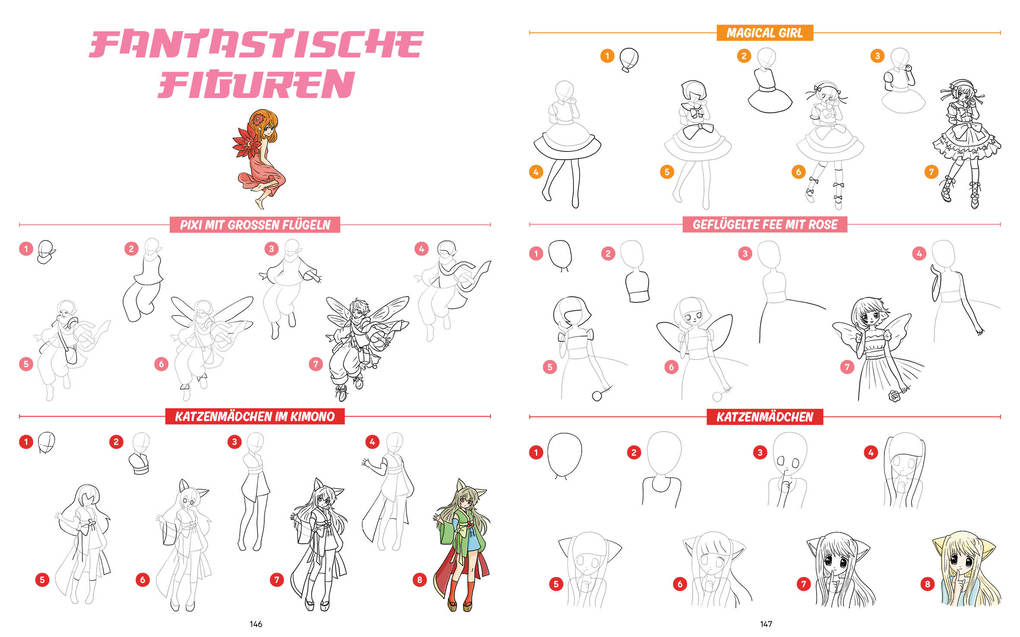 FANTASTISCHE FIGUREN

PIXI MIT GROSSEN FLÜGELN

1 2 3 4 5 6 7

KATZENMÄDCHEN IM KIMONO

1 2 3 4 5 6 7 8

146

MAGICAL GIRL

1 2 3 4 5 6 7

GEFLÜGELTE FEE MIT ROSE

1 2 3 4 5 6 7

KATZENMÄDCHEN

1 2 3 4 5 6 7 8

147