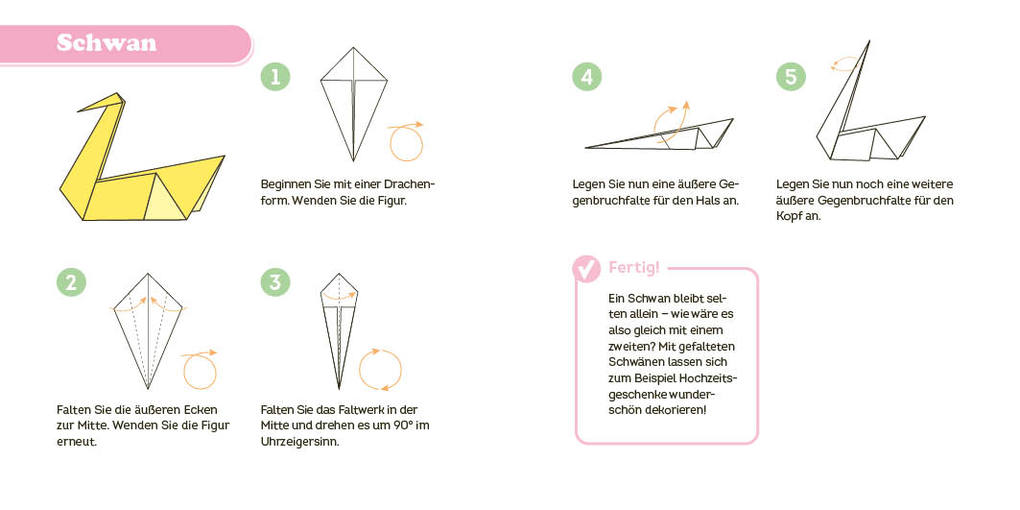 Schwan

1

Beginnen Sie mit einer Drachenform. Wenden Sie die Figur.

2

Falten Sie die äußeren Ecken zur Mitte. Wenden Sie die Figur erneut.

3

Falten Sie das Faltwerk in der Mitte und drehen es um 90° im Uhrzeigersinn.

4

Legen Sie nun eine äußere Gegenbruchfalte für den Hals an.

5

Legen Sie nun noch eine weitere äußere Gegenbruchfalte für den Kopf an.

Fertig!

Ein Schwan bleibt selten allein – wie wäre es also gleich mit einem zweiten? Mit gefalteten Schwänen lassen sich zum Beispiel Hochzeitsgeschenke wunderschön dekorieren!