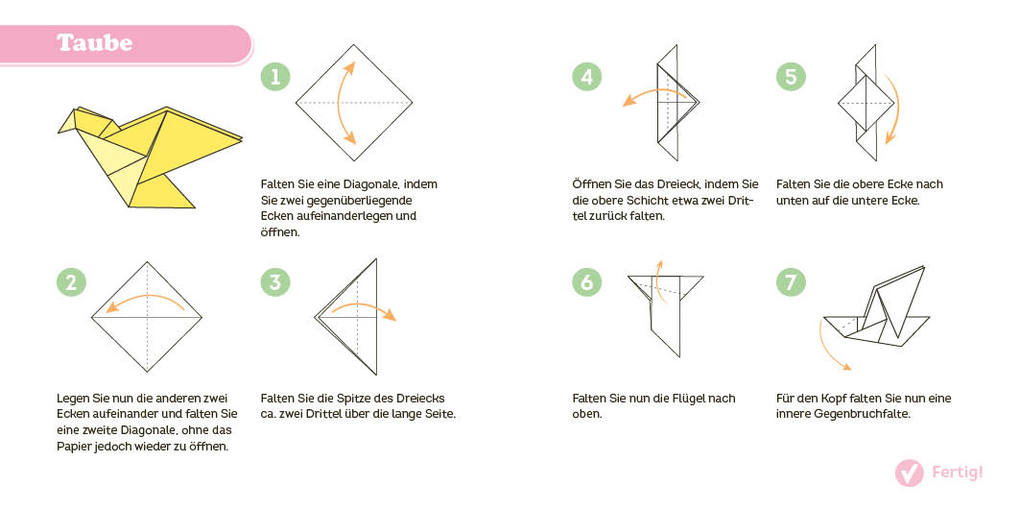 Taube

1

Falten Sie eine Diagonale, indem Sie zwei gegenüberliegende Ecken aufeinanderlegen und öffnen.

2

Legen Sie nun die anderen zwei Ecken aufeinander und falten Sie eine zweite Diagonale, ohne das Papier jedoch wieder zu öffnen.

3

Falten Sie die Spitze des Dreiecks ca. zwei Drittel über die lange Seite.

4

Öffnen Sie das Dreieck, indem Sie die obere Schicht etwa zwei Drittel zurück falten.

5

Falten Sie die obere Ecke nach unten auf die untere Ecke.

6

Falten Sie nun die Flügel nach oben.

7

Für den Kopf falten Sie nun eine innere Gegenbruchfalte.

Fertig!