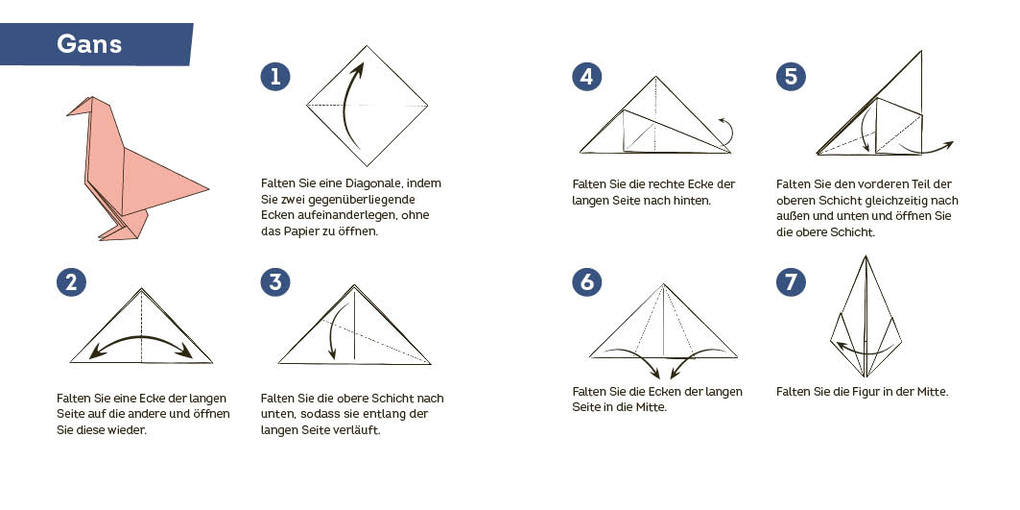 Gans

1

Falten Sie eine Diagonale, indem Sie zwei gegenüberliegende Ecken aufeinanderlegen, ohne das Papier zu öffnen.

2

Falten Sie eine Ecke der langen Seite auf die andere und öffnen Sie diese wieder.

3

Falten Sie die obere Schicht nach unten, sodass sie entlang der langen Seite verläuft.

4

Falten Sie die rechte Ecke der langen Seite nach hinten.

5

Falten Sie den vorderen Teil der oberen Schicht gleichzeitig nach außen und unten und öffnen Sie die obere Schicht.

6

Falten Sie die Ecken der langen Seite in die Mitte.

7

Falten Sie die Figur in der Mitte.