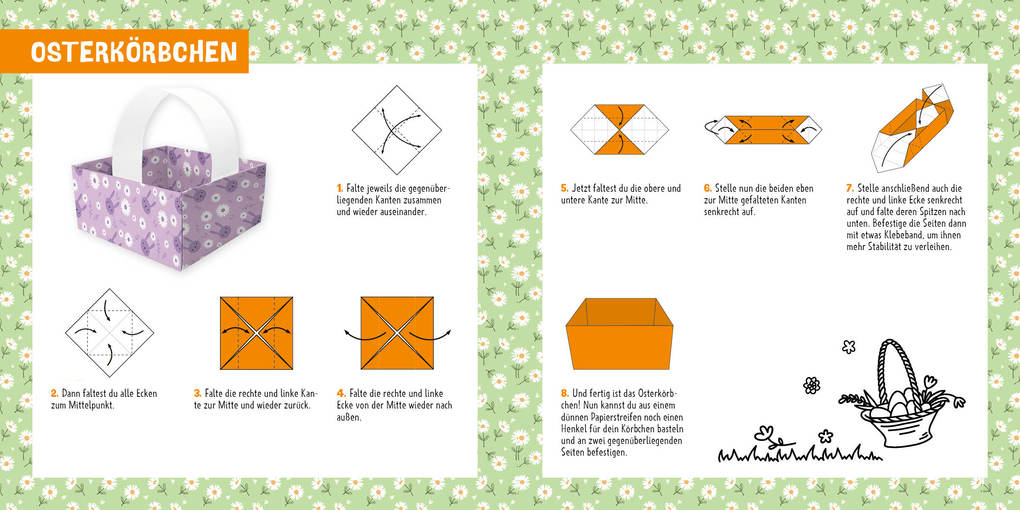 OSTERKÖRBCHEN

1. Falte jeweils die gegenüberliegenden Kanten zusammen und wieder auseinander.

2. Dann faltest du alle Ecken zum Mittelpunkt.

3. Falte die rechte und linke Kante zur Mitte und wieder zurück.

4. Falte die rechte und linke Ecke von der Mitte wieder nach außen.

5. Jetzt faltest du die obere und untere Kante zur Mitte.

6. Stelle nun die beiden eben zur Mitte gefalteten Kanten senkrecht auf.

7. Stelle anschließend auch die rechte und linke Ecke senkrecht auf und falte deren Spitzen nach unten. Befestige die Seiten dann mit etwas Klebeband, um ihnen mehr Stabilität zu verleihen.

8. Und fertig ist das Osterkörbchen! Nun kannst du aus einem dünnen Papierstreifen noch einen Henkel für dein Körbchen basteln und an zwei gegenüberliegenden Seiten befestigen.