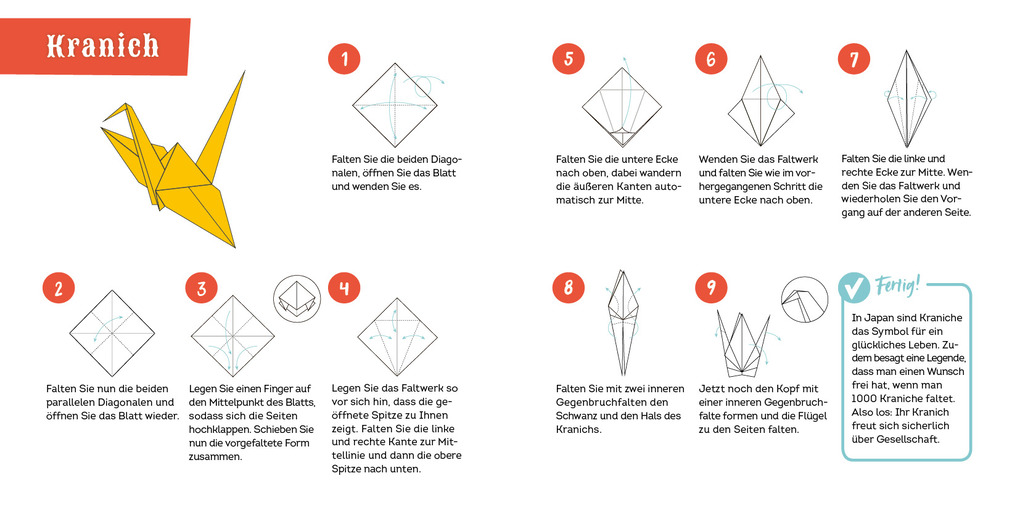 Kranich

1
Falten Sie die beiden Diagonalen, öffnen Sie das Blatt und wenden Sie es.

2
Falten Sie nun die beiden parallelen Diagonalen und öffnen Sie das Blatt wieder.

3
Legen Sie einen Finger auf den Mittelpunkt des Blatts, sodass sich die Seiten hochklappen. Schieben Sie nun die vorgefaltete Form zusammen.

4
Legen Sie das Faltwerk so vor sich hin, dass die geöffnete Spitze zu Ihnen zeigt. Falten Sie die linke und rechte Kante zur Mittellinie und dann die obere Spitze nach unten.

5
Falten Sie die untere Ecke nach oben, dabei wandern die äußeren Kanten automatisch zur Mitte.

6
Wenden Sie das Faltwerk und falten Sie wie im vorhergegangenen Schritt die untere Ecke nach oben.

7
Falten Sie die linke und rechte Ecke zur Mitte. Wenden Sie das Faltwerk und wiederholen Sie den Vorgang auf der anderen Seite.

8
Falten Sie mit zwei inneren Gegenbruchfalten den Schwanz und den Hals des Kranichs.

9
Jetzt noch den Kopf mit einer inneren Gegenbruchfalte formen und die Flügel zu den Seiten falten.

Fertig!
In Japan sind Kraniche das Symbol für ein glückliches Leben. Zudem besagt eine Legende, dass man einen Wunsch frei hat, wenn man 1000 Kraniche faltet. Also los: Ihr Kranich freut sich sicherlich über Gesellschaft.