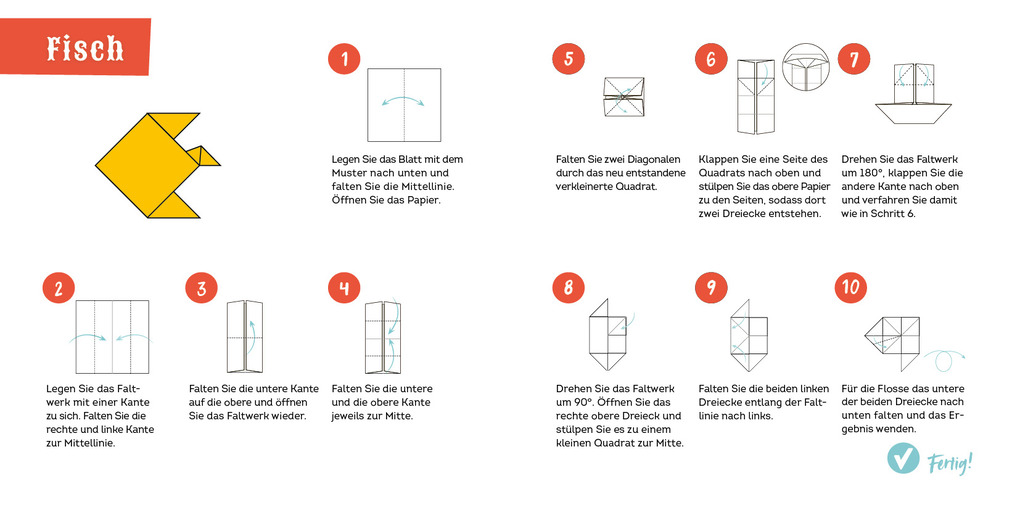 Fisch

1
Legen Sie das Blatt mit dem Muster nach unten und falten Sie die Mittellinie. Öffnen Sie das Papier.

2
Legen Sie das Faltwerk mit einer Kante zu sich. Falten Sie die rechte und linke Kante zur Mittellinie.

3
Falten Sie die untere Kante auf die obere und öffnen Sie das Faltwerk wieder.

4
Falten Sie die untere und die obere Kante jeweils zur Mitte.

5
Falten Sie zwei Diagonalen durch das neu entstandene verkleinerte Quadrat.

6
Klappen Sie eine Seite des Quadrats nach oben und stülpen Sie das obere Papier zu den Seiten, sodass dort zwei Dreiecke entstehen.

7
Drehen Sie das Faltwerk um 180°, klappen Sie die andere Kante nach oben und verfahren Sie damit wie in Schritt 6.

8
Drehen Sie das Faltwerk um 90°. Öffnen Sie das rechte obere Dreieck und stülpen Sie es zu einem kleinen Quadrat zur Mitte.

9
Falten Sie die beiden linken Dreiecke entlang der Faltlinie nach links.

10
Für die Flosse das untere der beiden Dreiecke nach unten falten und das Ergebnis wenden.

Fertig!