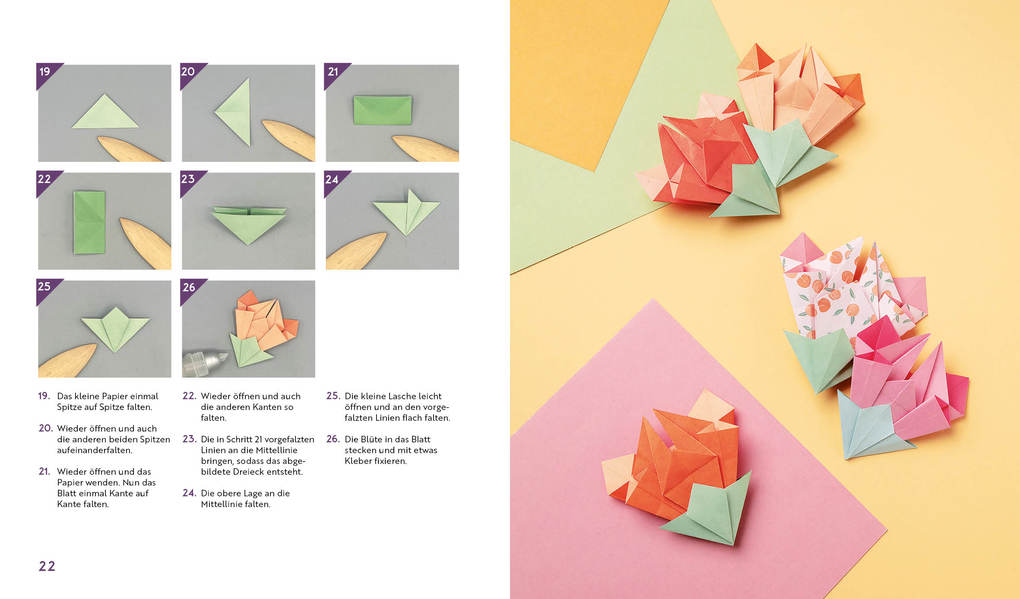 19

20

21

22

23

24

25

26

19. Das kleine Papier einmal Spitze auf Spitze falten.

20. Wieder öffnen und auch die anderen beiden Spitzen aufeinanderfalten.

21. Wieder öffnen und das Papier wenden. Nun das Blatt einmal Kante auf Kante falten.

22. Wieder öffnen und auch die anderen Kanten so falten.

23. Die in Schritt 21 vorgefalzten Linien an die Mittellinie bringen, sodass das abgebildete Dreieck entsteht.

24. Die obere Lage an die Mittellinie falten.

25. Die kleine Lasche leicht öffnen und an den vorgefalzten Linien flach falten.

26. Die Blüte in das Blatt stecken und mit etwas Kleber fixieren.

22