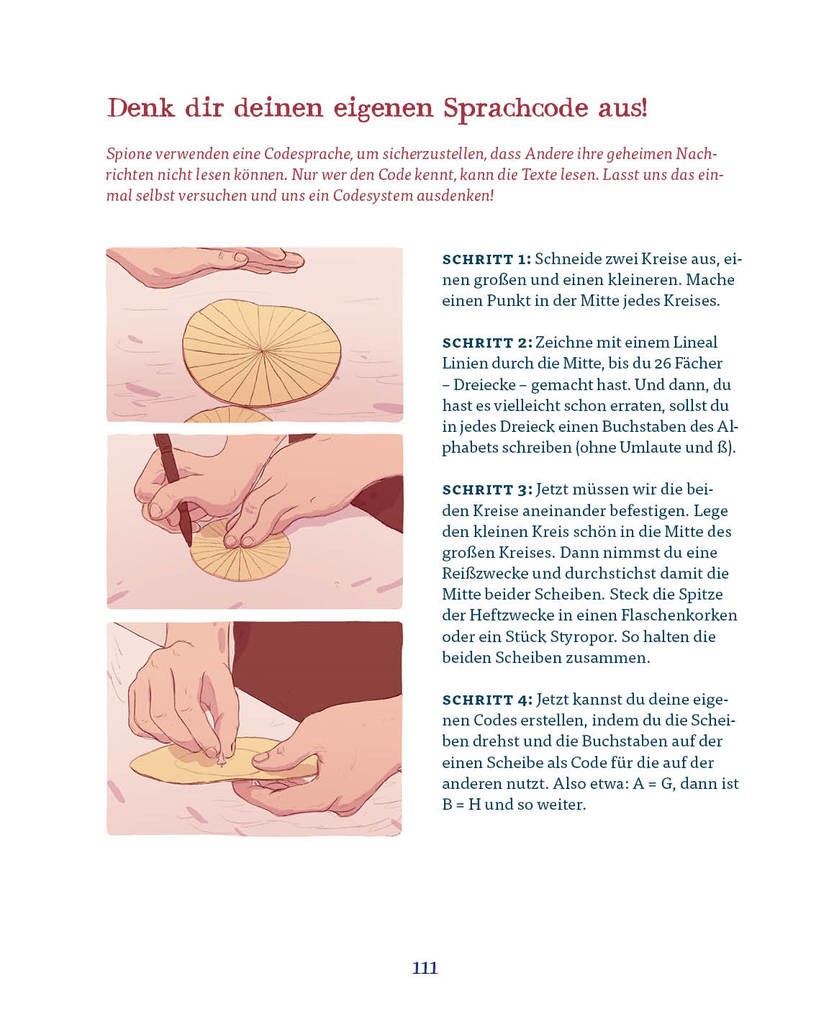 Denk dir deinen eigenen Sprachcode aus!

Spione verwenden eine Codesprache, um sicherzustellen, dass Andere ihre geheimen Nachrichten nicht lesen können. Nur wer den Code kennt, kann die Texte lesen. Lasst uns das einmal selbst versuchen und uns ein Codesystem ausdenken!

SCHRITT 1: Schneide zwei Kreise aus, einen großen und einen kleineren. Mache einen Punkt in der Mitte jedes Kreises.

SCHRITT 2: Zeichne mit einem Lineal Linien durch die Mitte, bis du 26 Fächer – Dreiecke – gemacht hast. Und dann, du hast es vielleicht schon erraten, sollst du in jedes Dreieck einen Buchstaben des Alphabets schreiben (ohne Umlaute und ß).

SCHRITT 3: Jetzt müssen wir die beiden Kreise aneinander befestigen. Lege den kleinen Kreis schön in die Mitte des großen Kreises. Dann nimmst du eine Reißzwecke und durchstichst damit die Mitte beider Scheiben. Steck die Spitze der Heftzwecke in einen Flaschenkorken oder ein Stück Styropor. So halten die beiden Scheiben zusammen.

SCHRITT 4: Jetzt kannst du deine eigenen Codes erstellen, indem du die Scheiben drehst und die Buchstaben auf der einen Scheibe als Code für die auf der anderen nutzt. Also etwa: A = G, dann ist B = H und so weiter.

111