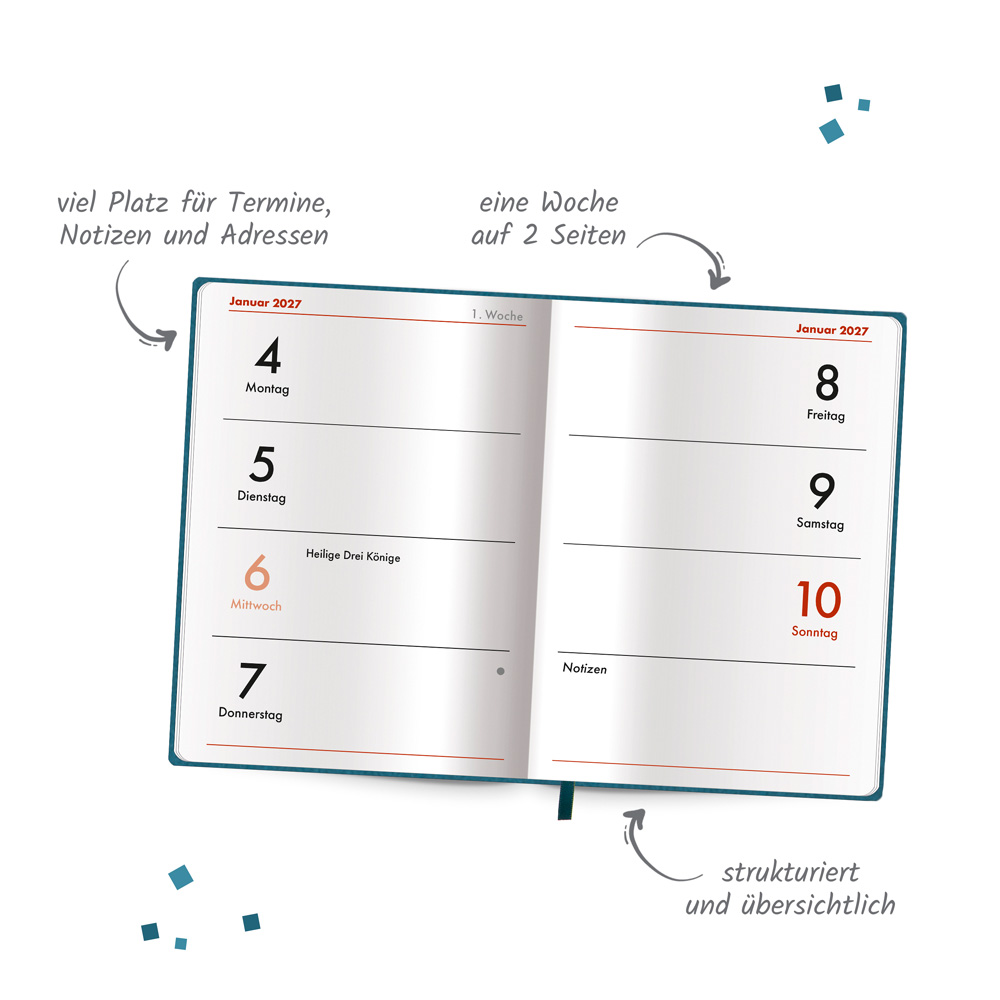 viel Platz für Termine, Notizen und Adressen

eine Woche auf 2 Seiten

Januar 2027

1. Woche

4
Montag

5
Dienstag

6
Mittwoch

Heilige Drei Könige

7
Donnerstag

Januar 2027

8
Freitag

9
Samstag

10
Sonntag

Notizen

strukturiert und übersichtlich