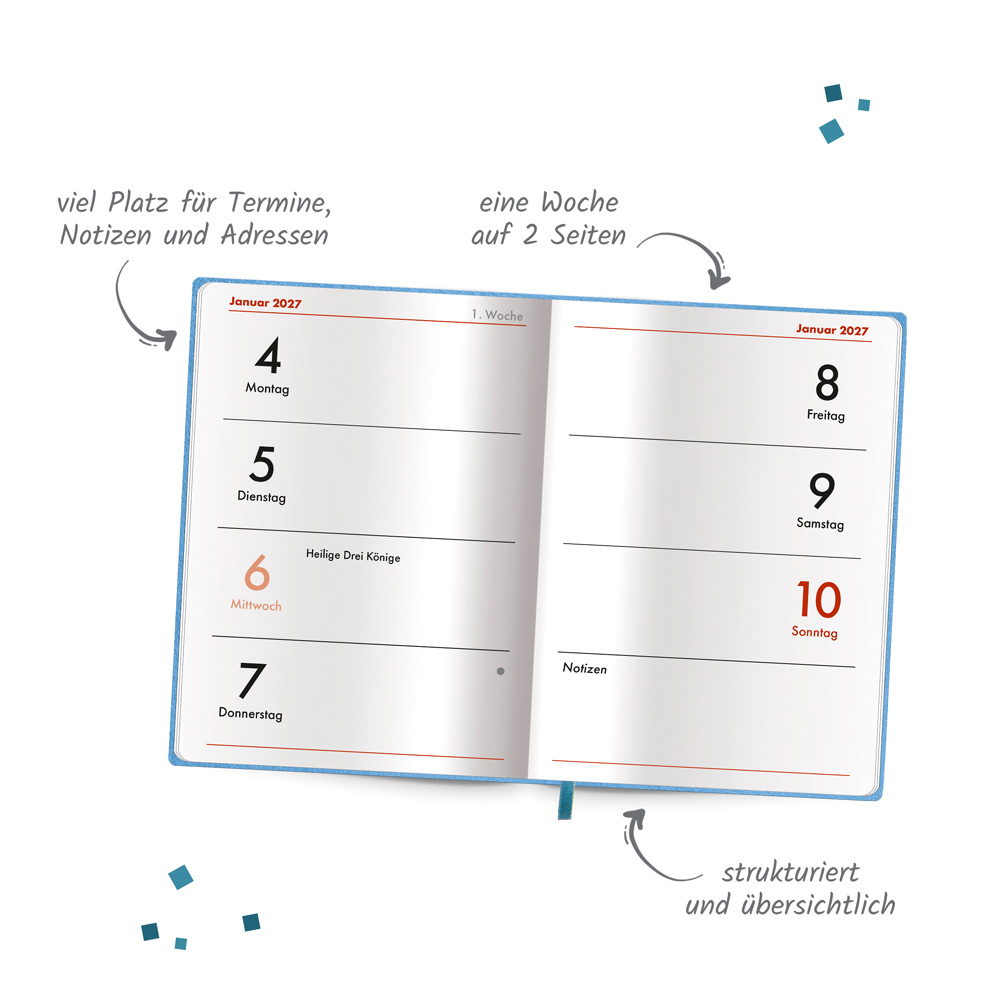 viel Platz für Termine, Notizen und Adressen

eine Woche auf 2 Seiten

Januar 2027

1. Woche

4
Montag

5
Dienstag

6
Mittwoch

Heilige Drei Könige

7
Donnerstag

Januar 2027

8
Freitag

9
Samstag

10
Sonntag

Notizen

strukturiert und übersichtlich