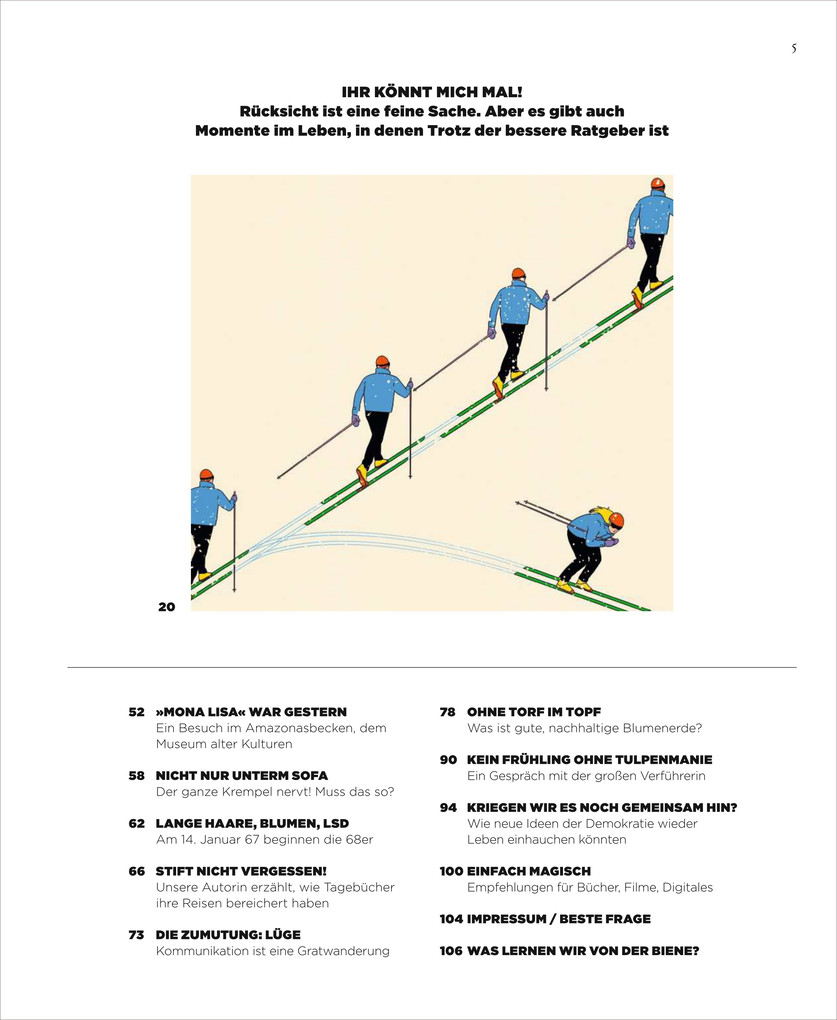 5

IHR KÖNNT MICH MAL!
Rücksicht ist eine feine Sache. Aber es gibt auch Momente im Leben, in denen Trotz der bessere Ratgeber ist

20

52 »MONA LISA« WAR GESTERN
Ein Besuch im Amazonasbecken, dem Museum alter Kulturen

58 NICHT NUR UNTERM SOFA
Der ganze Krempel nervt! Muss das so?

62 LANGE HAARE, BLUMEN, LSD
Am 14. Januar 67 beginnen die 68er

66 STIFT NICHT VERGESSEN!
Unsere Autorin erzählt, wie Tagebücher ihre Reisen bereichert haben

73 DIE ZUMUTUNG: LÜGE
Kommunikation ist eine Gratwanderung

78 OHNE TORF IM TOPF
Was ist gute, nachhaltige Blumenerde?

90 KEIN FRÜHLING OHNE TULPENMANIE
Ein Gespräch mit der großen Verführerin

94 KRIEGEN WIR ES NOCH GEMEINSAM HIN?
Wie neue Ideen der Demokratie wieder Leben einhauchen könnten

100 EINFACH MAGISCH
Empfehlungen für Bücher, Filme, Digitales

104 IMPRESSUM / BESTE FRAGE

106 WAS LERNEN WIR VON DER BIENE?